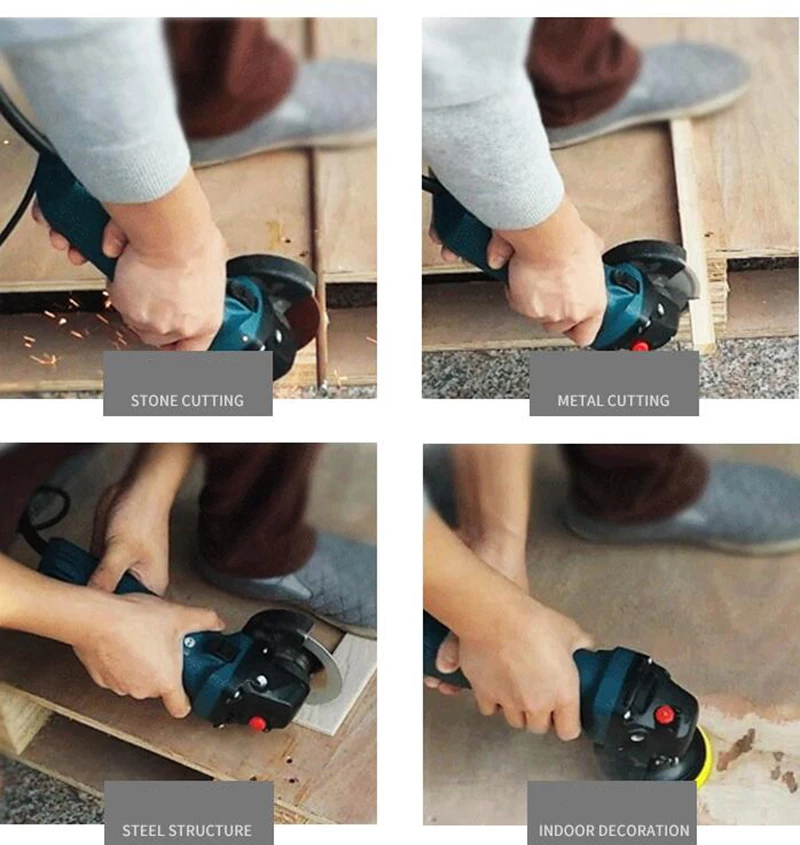 STONE CUTTING

METAL CUTTING

STEEL STRUCTURE

INDOOR DECORATION