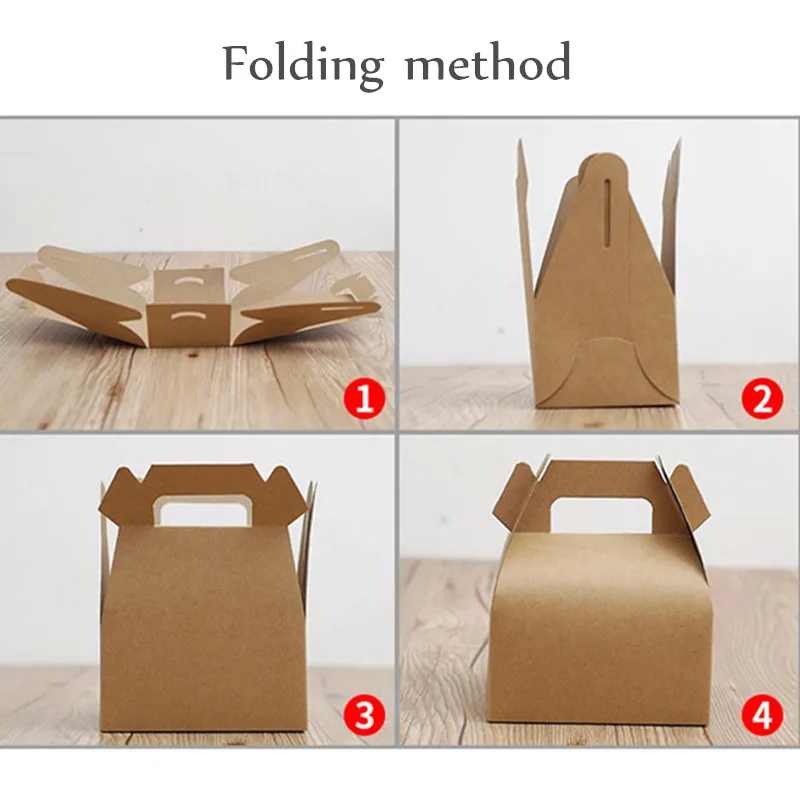 Folding method

1

2

3

4