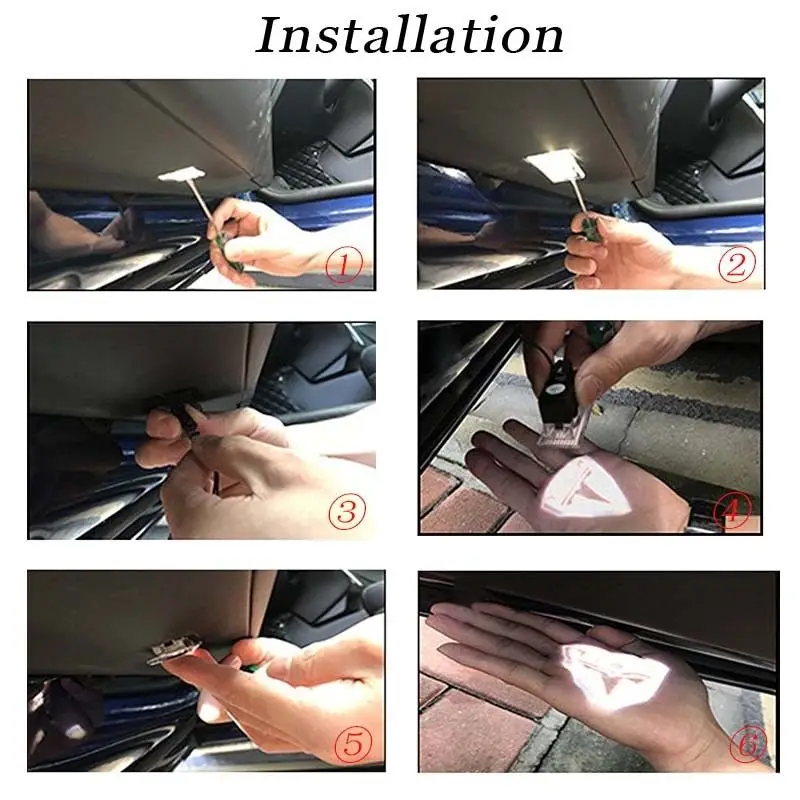 Installation

①

②

③

④

⑤

⑥