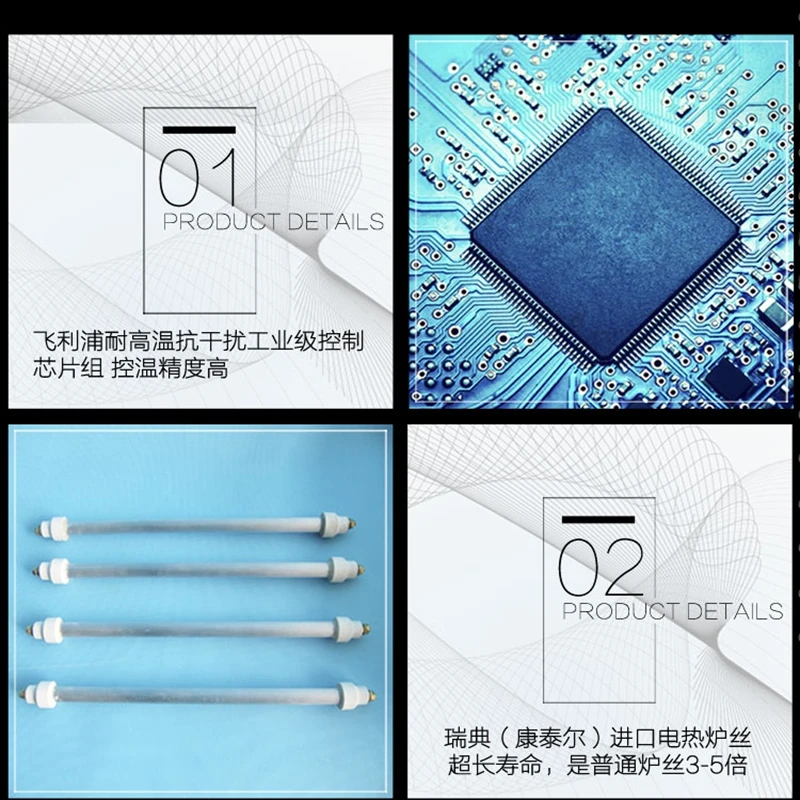 01
PRODUCT DETAILS

飞利浦耐高温抗干扰工业级控制芯片组 控温精度高

02
PRODUCT DETAILS

瑞典（康泰尔）进口电热炉丝
超长寿命，是普通炉丝3-5倍