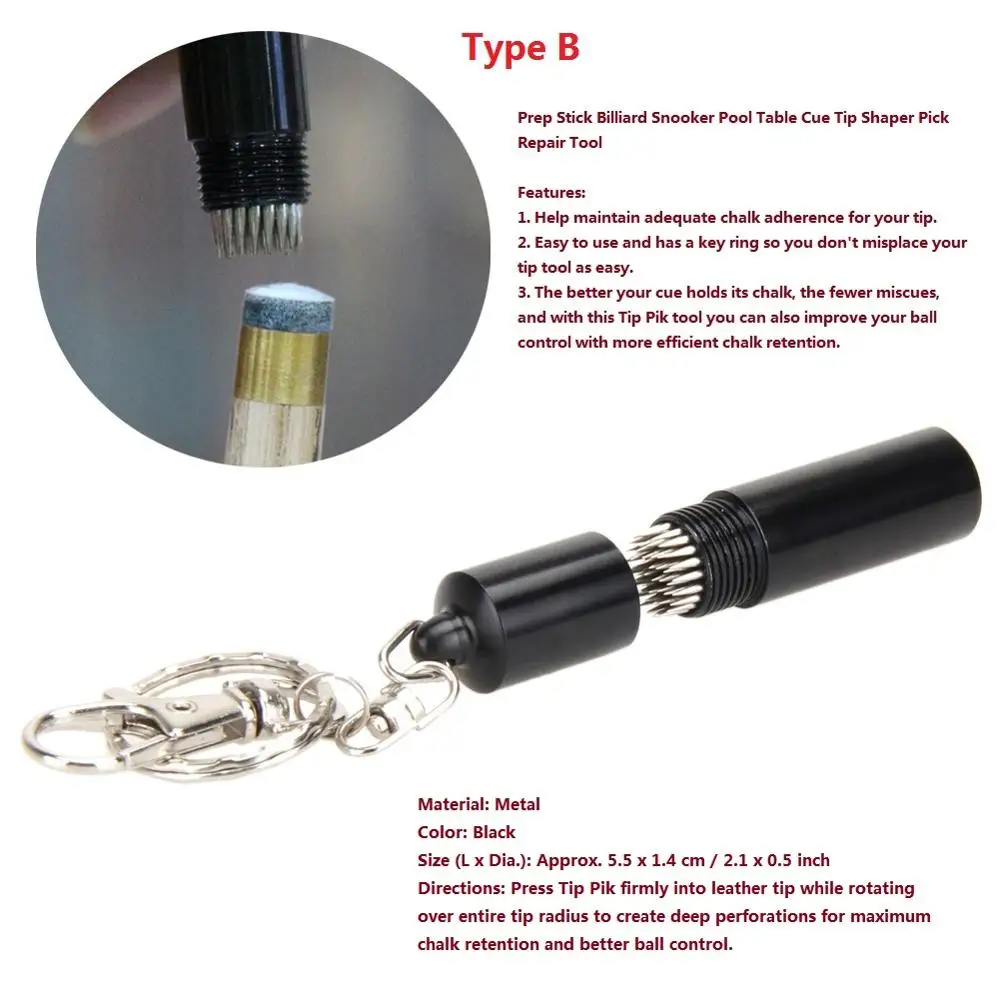 Type B

Prep Stick Billiard Snooker Pool Table Cue Tip Shaper Pick Repair Tool

Features:
1. Help maintain adequate chalk adherence for your tip.
2. Easy to use and has a key ring so you don't misplace your tip tool as easy.
3. The better your cue holds its chalk, the fewer miscues, and with this Tip Pik tool you can also improve your ball control with more efficient chalk retention.

Material: Metal
Color: Black
Size (L x Dia.): Approx. 5.5 x 1.4 cm / 2.1 x 0.5 inch
Directions: Press Tip Pik firmly into leather tip while rotating over entire tip radius to create deep perforations for maximum chalk retention and better ball control.