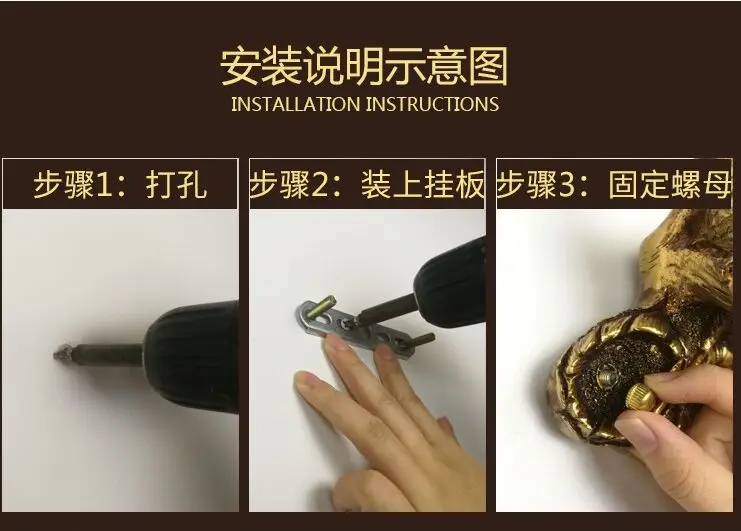 安装说明示意图
INSTALLATION INSTRUCTIONS

步骤1：打孔

步骤2：装上挂板

步骤3：固定螺母