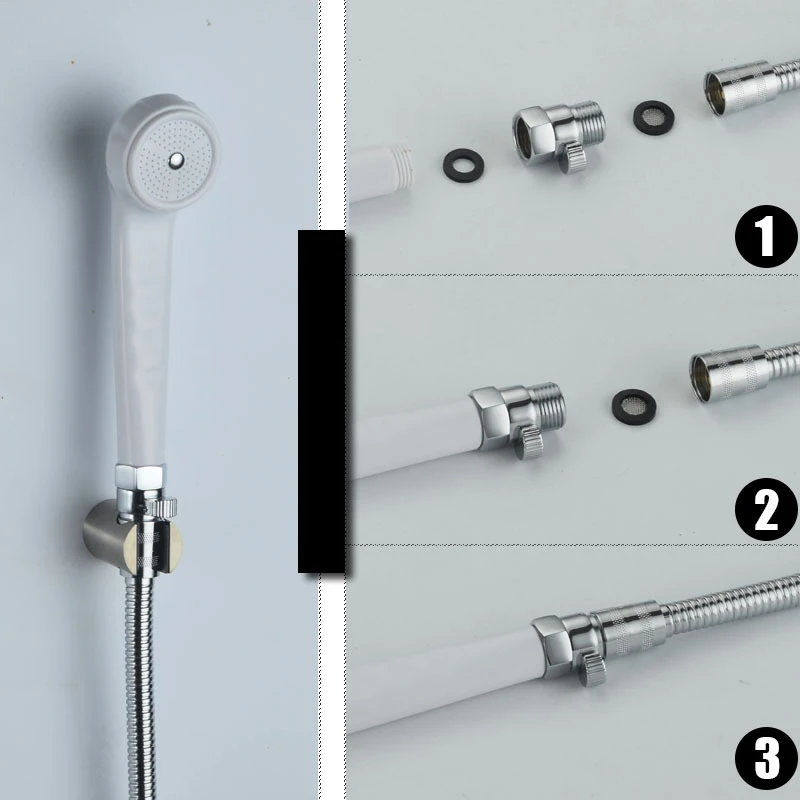 1

2

3