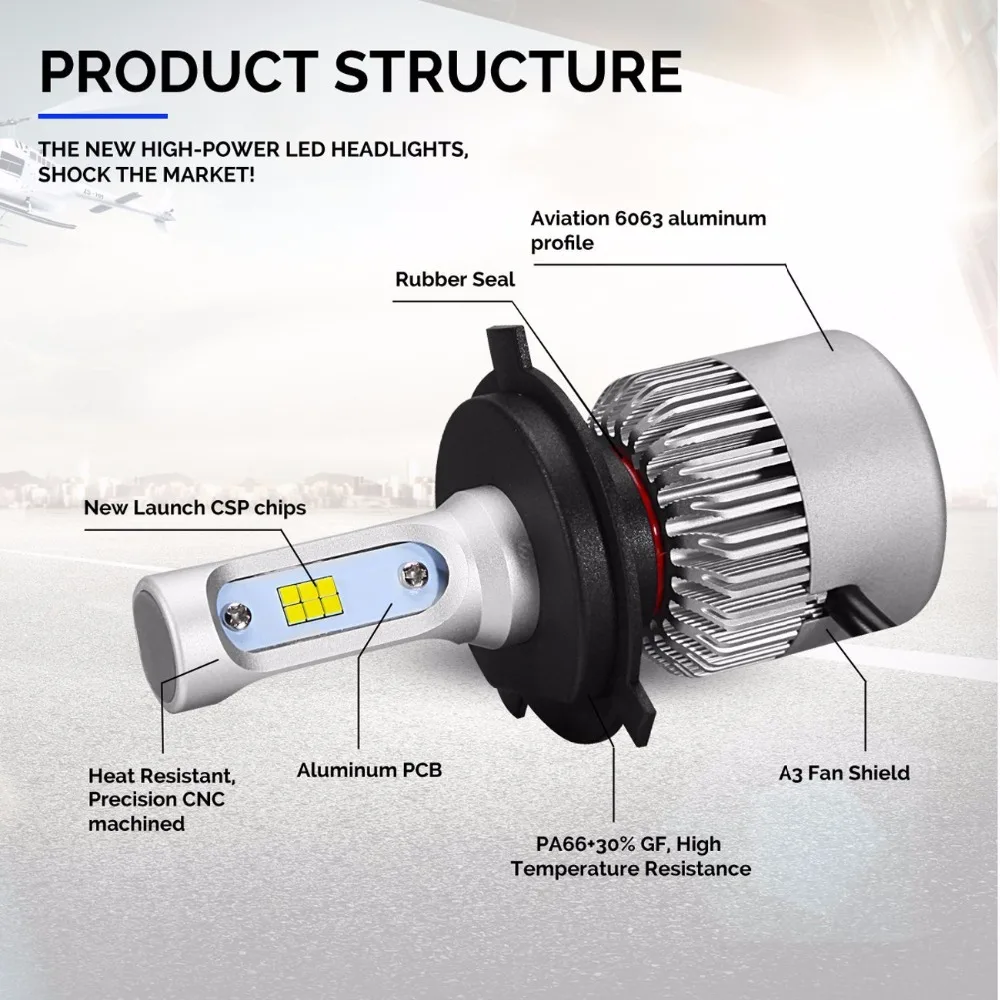 PRODUCT STRUCTURE

THE NEW HIGH-POWER LED HEADLIGHTS, SHOCK THE MARKET!

Aviation 6063 aluminum profile

Rubber Seal

New Launch CSP chips

Heat Resistant, Precision CNC machined

Aluminum PCB

PA66+30% GF, High Temperature Resistance

A3 Fan Shield