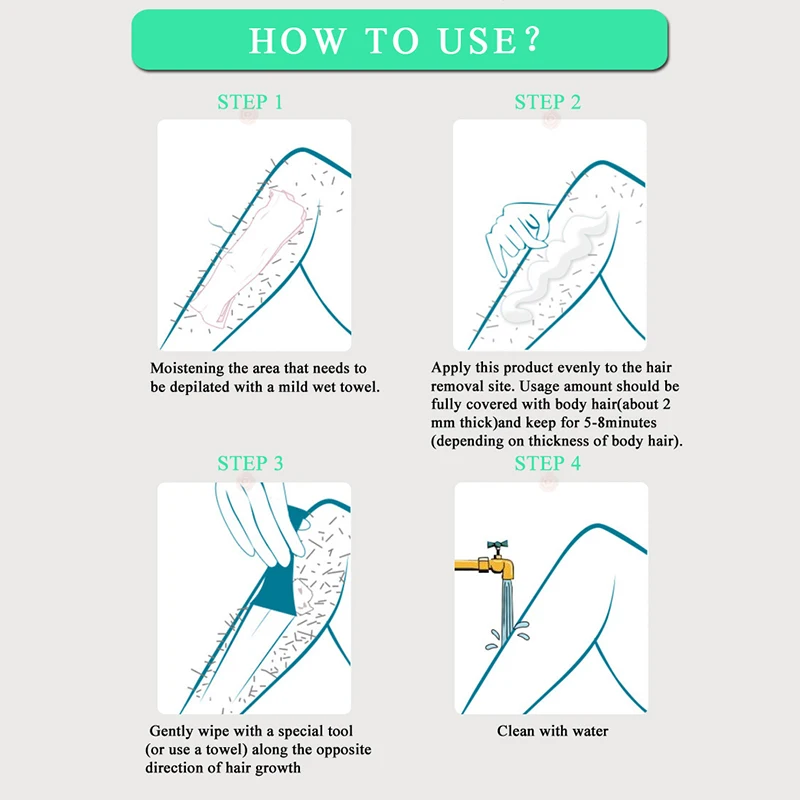 HOW TO USE?

STEP 1

Moistening the area that needs to be depilated with a mild wet towel.

STEP 2

Apply this product evenly to the hair removal site. Usage amount should be fully covered with body hair(about 2 mm thick)and keep for 5-8minutes (depending on thickness of body hair).

STEP 3

Gently wipe with a special tool (or use a towel) along the opposite direction of hair growth

STEP 4

Clean with water