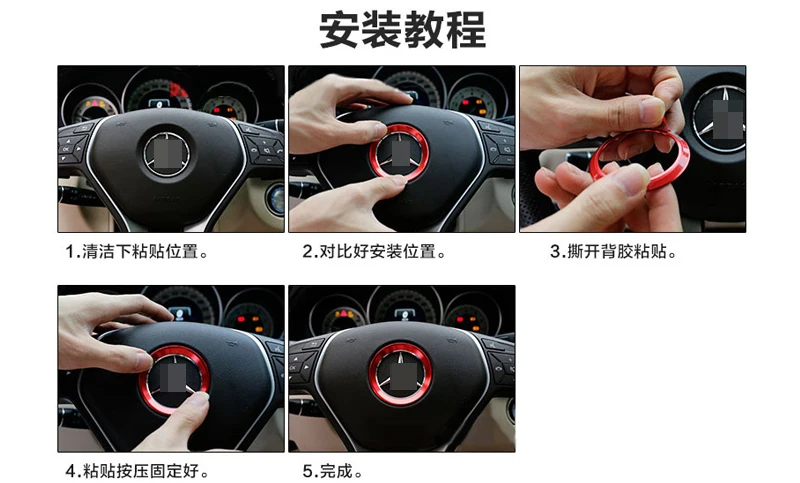 安装教程

1.清洁下粘贴位置。

2.对比好安装位置。

3.撕开背胶粘贴。

4.粘贴按压固定好。

5.完成。