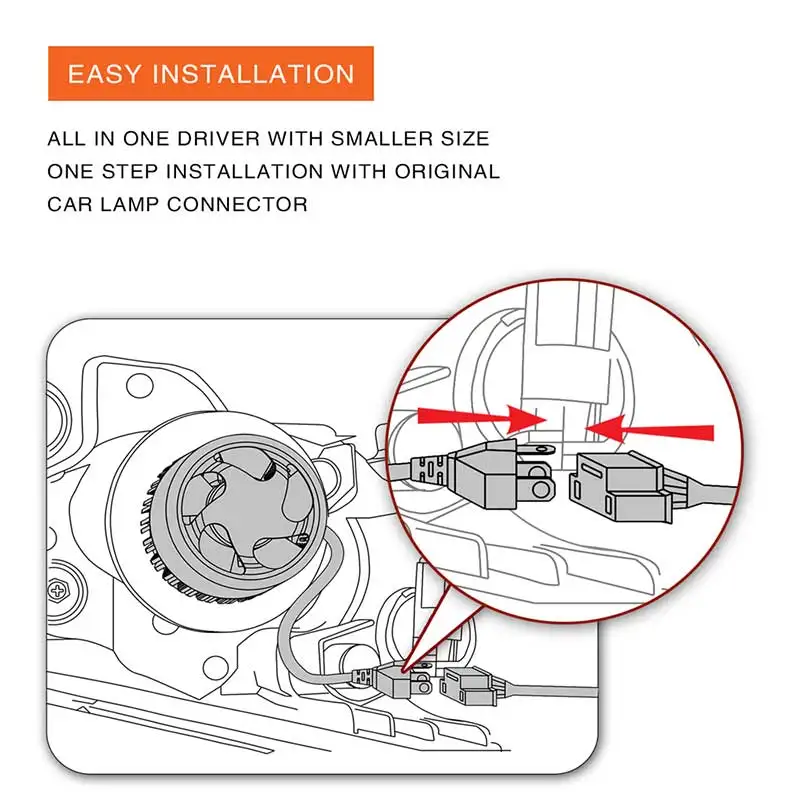 EASY INSTALLATION

ALL IN ONE DRIVER WITH SMALLER SIZE
ONE STEP INSTALLATION WITH ORIGINAL CAR LAMP CONNECTOR