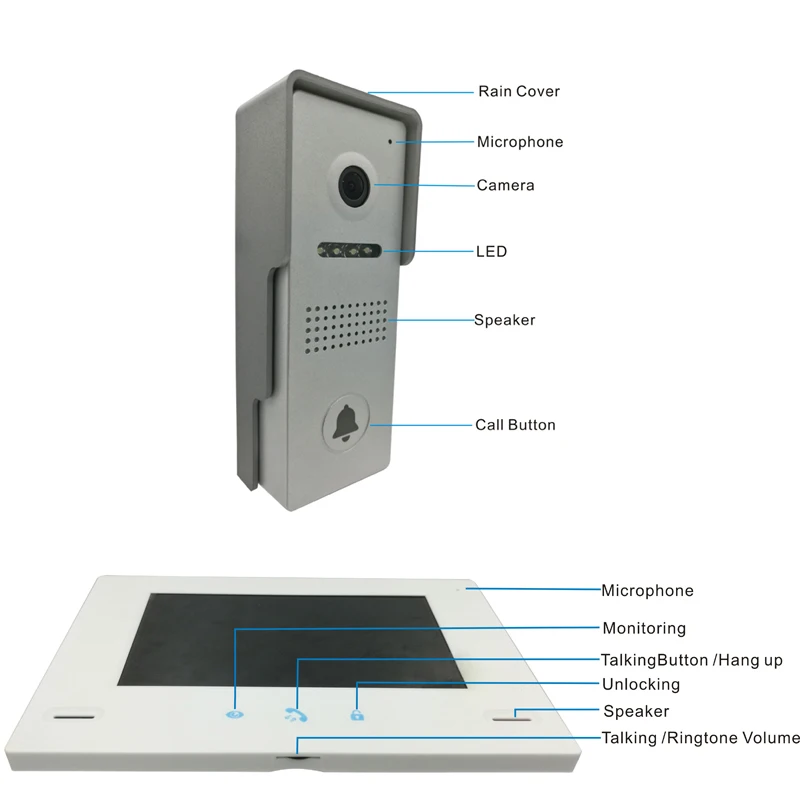 Rain Cover
Microphone
Camera
LED
Speaker
Call Button

Microphone
Monitoring
TalkingButton /Hang up
Unlocking
Speaker
Talking /Ringtone Volume