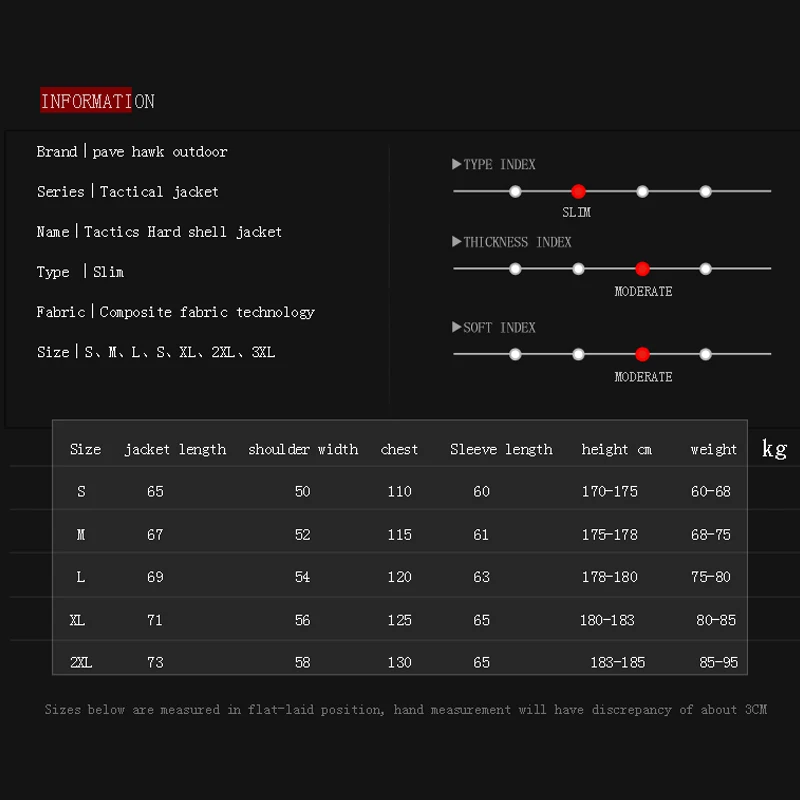 INFORMATION

Brand | pave hawk outdoor

Series | Tactical jacket

Name | Tactics Hard shell jacket

Type | Slim

Fabric | Composite fabric technology

Size | S、M、L、S、XL、2XL、3XL

▶TYPE INDEX

SLIM

▶THICKNESS INDEX

MODERATE

▶SOFT INDEX

MODERATE

| Size | jacket length | shoulder width | chest | Sleeve length | height cm | weight kg |
|---|---|---|---|---|---|---|
| S | 65 | 50 | 110 | 60 | 170-175 | 60-68 |
| M | 67 | 52 | 115 | 61 | 175-178 | 68-75 |
| L | 69 | 54 | 120 | 63 | 178-180 | 75-80 |
| XL | 71 | 56 | 125 | 65 | 180-183 | 80-85 |
| 2XL | 73 | 58 | 130 | 65 | 183-185 | 85-95 |

Sizes below are measured in flat-laid position, hand measurement will have discrepancy of about 3CM