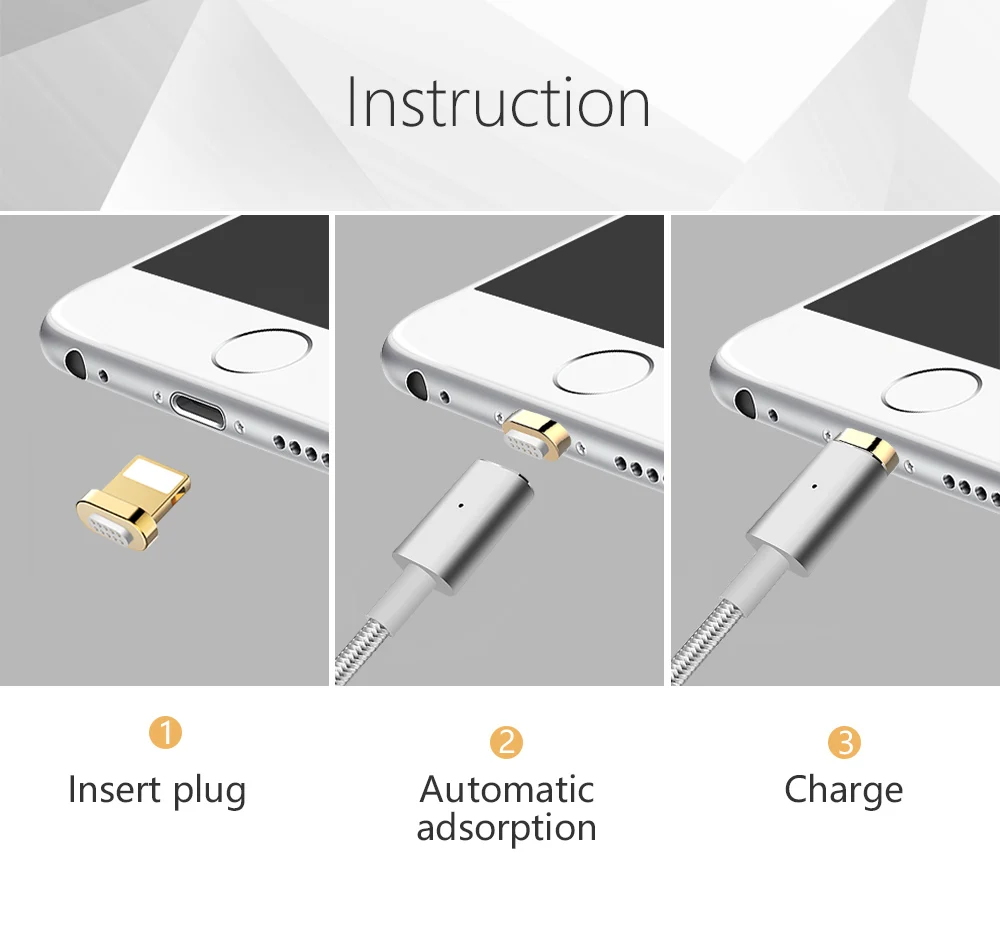 Instruction

1
Insert plug

2
Automatic adsorption

3
Charge