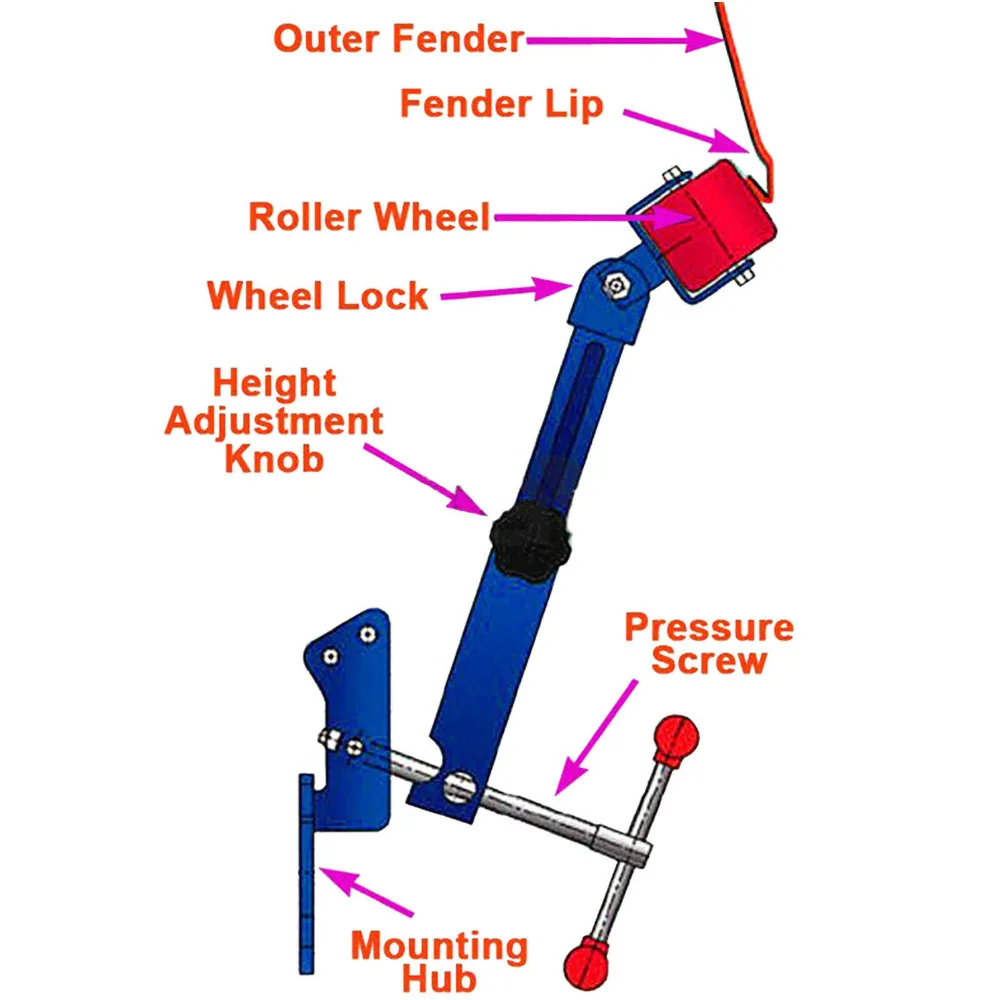 Outer Fender

Fender Lip

Roller Wheel

Wheel Lock

Height Adjustment Knob

Pressure Screw

Mounting Hub