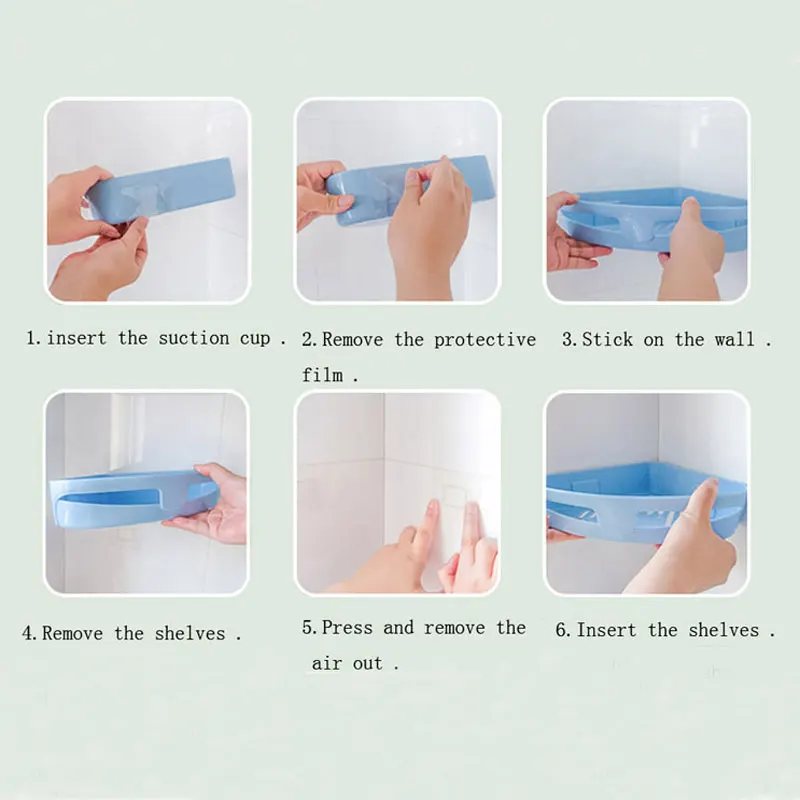 1. insert the suction cup .

2. Remove the protective film .

3. Stick on the wall .

4. Remove the shelves .

5. Press and remove the air out .

6. Insert the shelves .