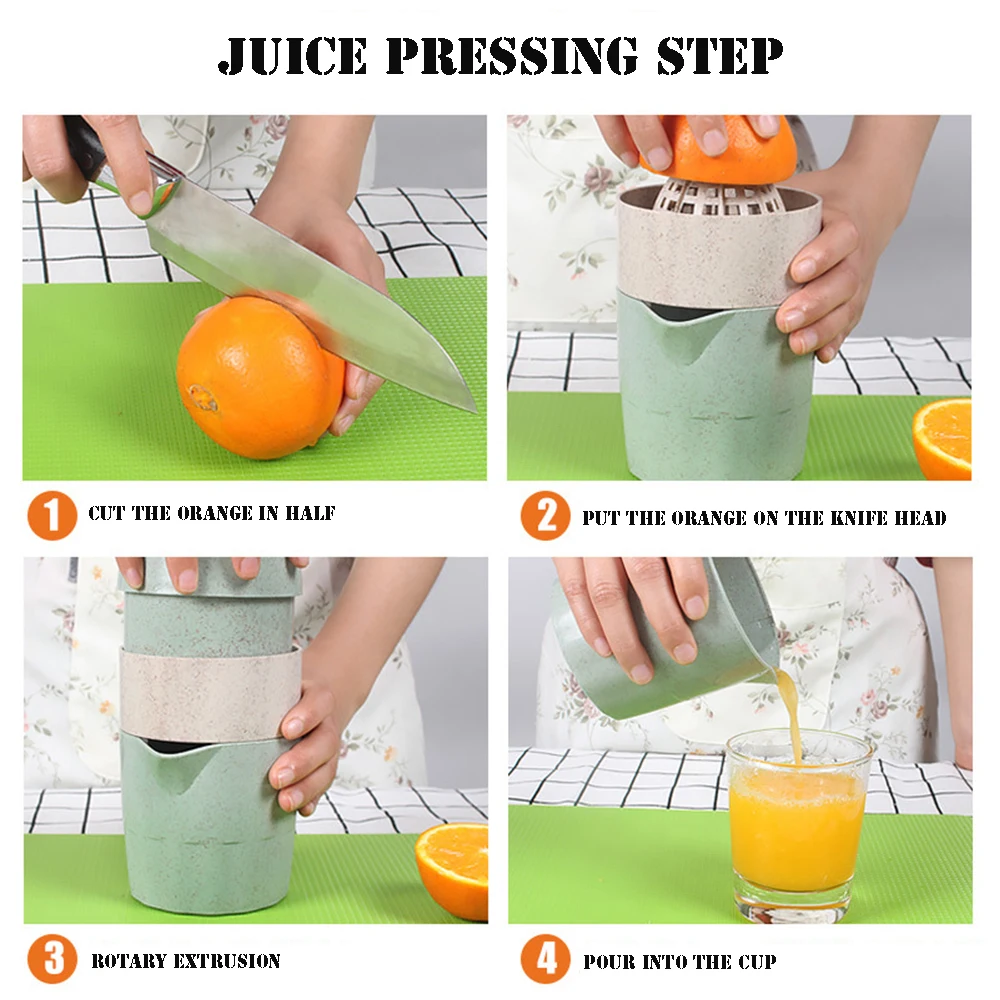 JUICE PRESSING STEP

1 CUT THE ORANGE IN HALF

2 PUT THE ORANGE ON THE KNIFE HEAD

3 ROTARY EXTRUSION

4 POUR INTO THE CUP