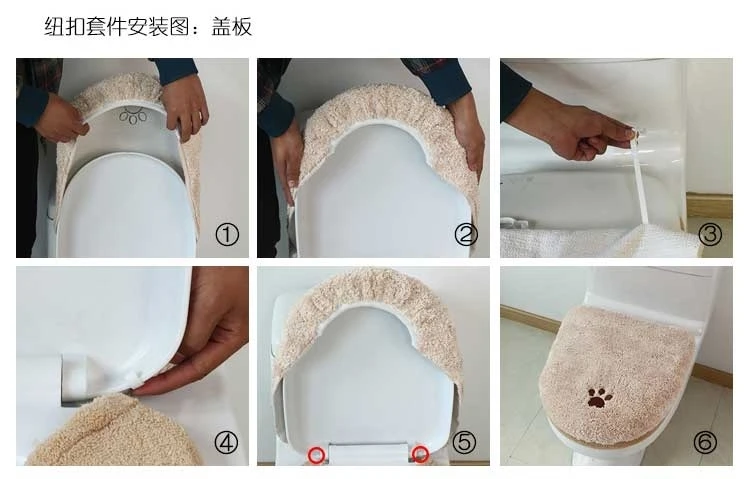 纽扣套件安装图：盖板

①

②

③

④

⑤

⑥