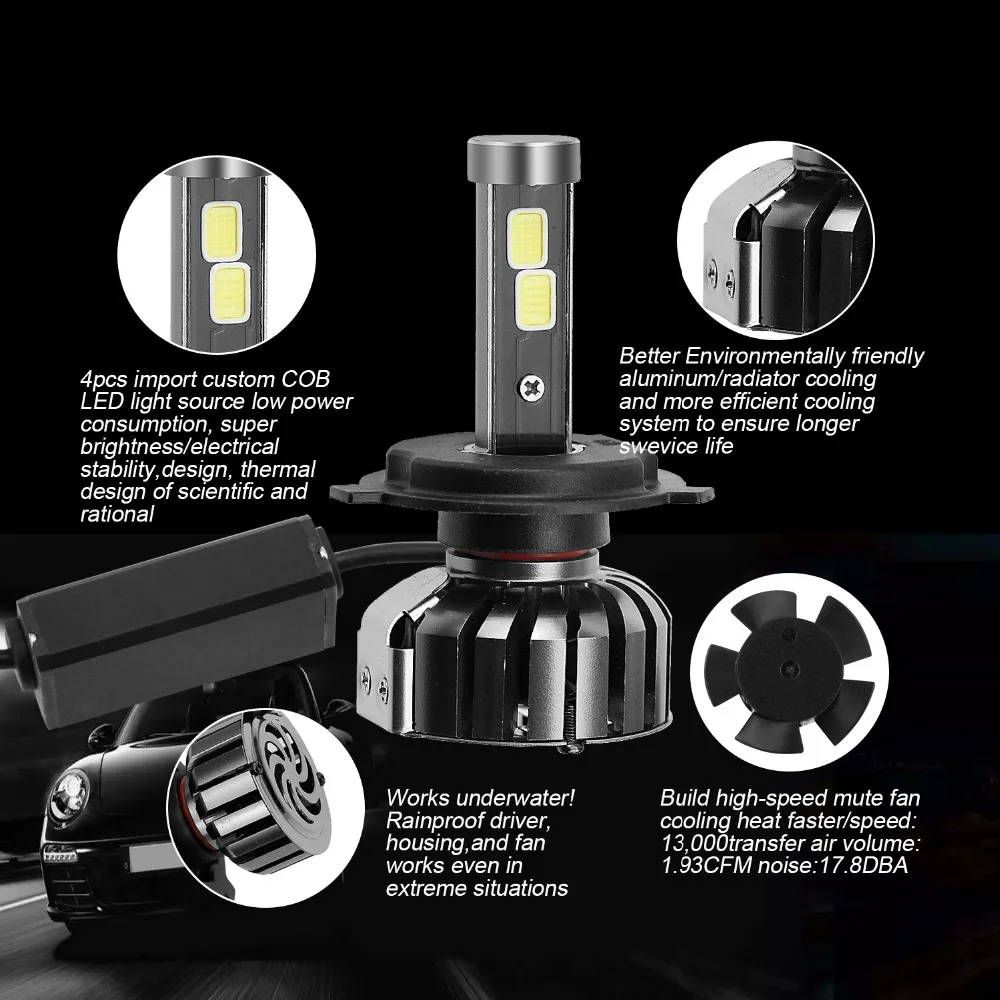 4pcs import custom COB LED light source low power consumption, super brightness/electrical stability,design, thermal design of scientific and rational

Better Environmentally friendly aluminum/radiator cooling and more efficient cooling system to ensure longer swevice life

Works underwater! Rainproof driver, housing,and fan works even in extreme situations

Build high-speed mute fan cooling heat faster/speed: 13,000transfer air volume: 1.93CFM noise:17.8DBA