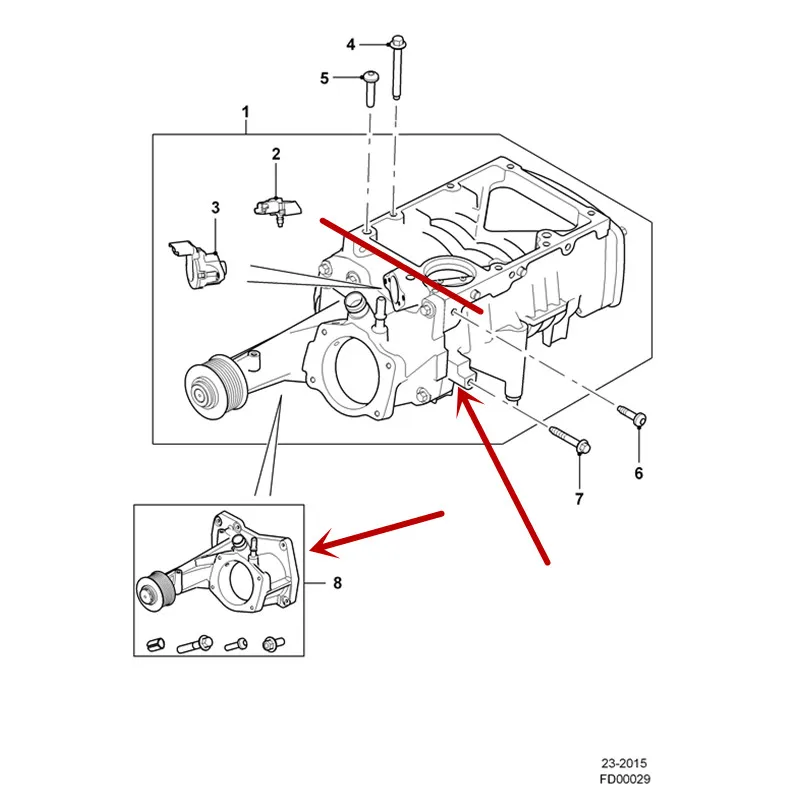 4
5
1
2
3
6
7
8
23-2015
FD00029