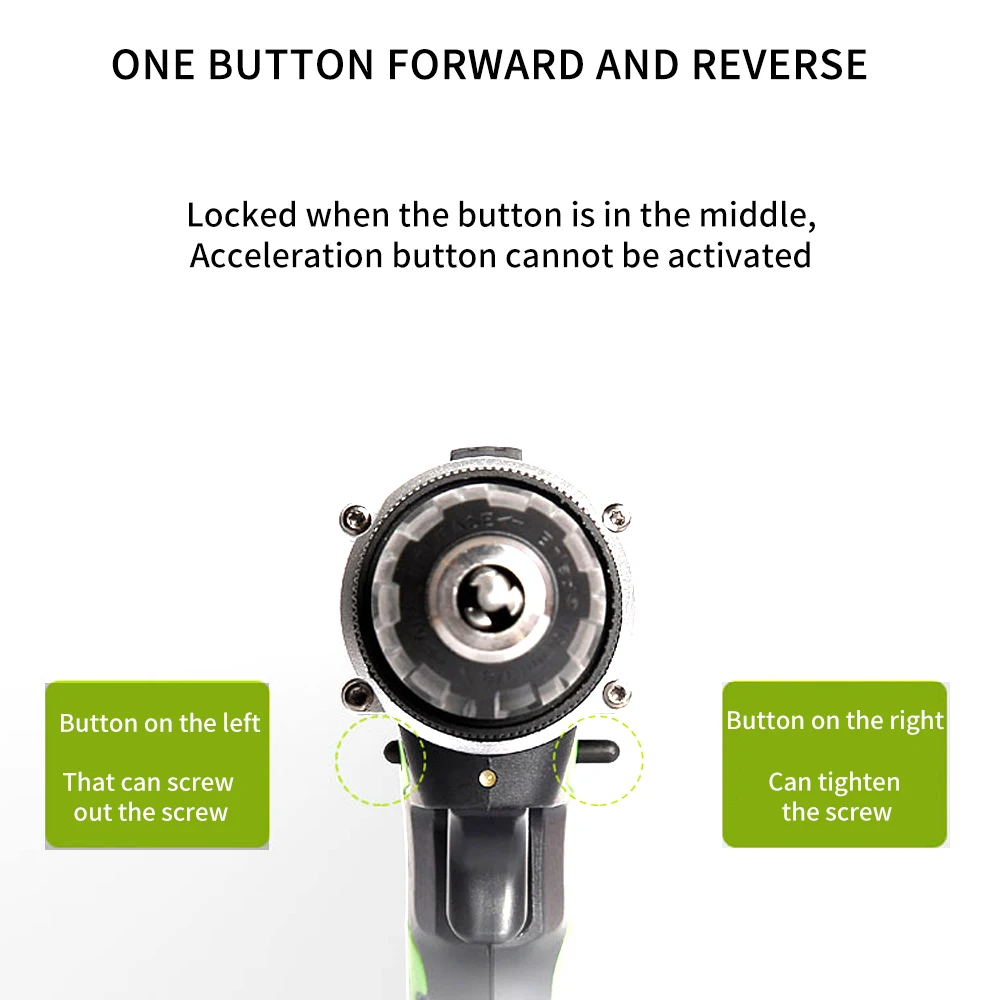 ONE BUTTON FORWARD AND REVERSE

Locked when the button is in the middle,
Acceleration button cannot be activated

Button on the left

That can screw out the screw

Button on the right

Can tighten the screw