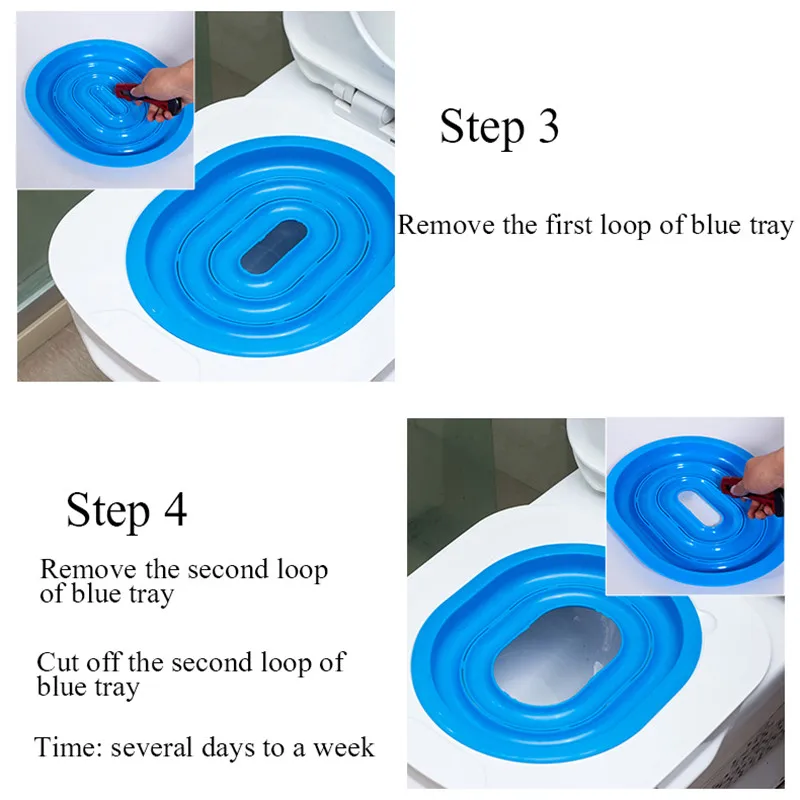 Step 3

Remove the first loop of blue tray

Step 4

Remove the second loop of blue tray

Cut off the second loop of blue tray

Time: several days to a week