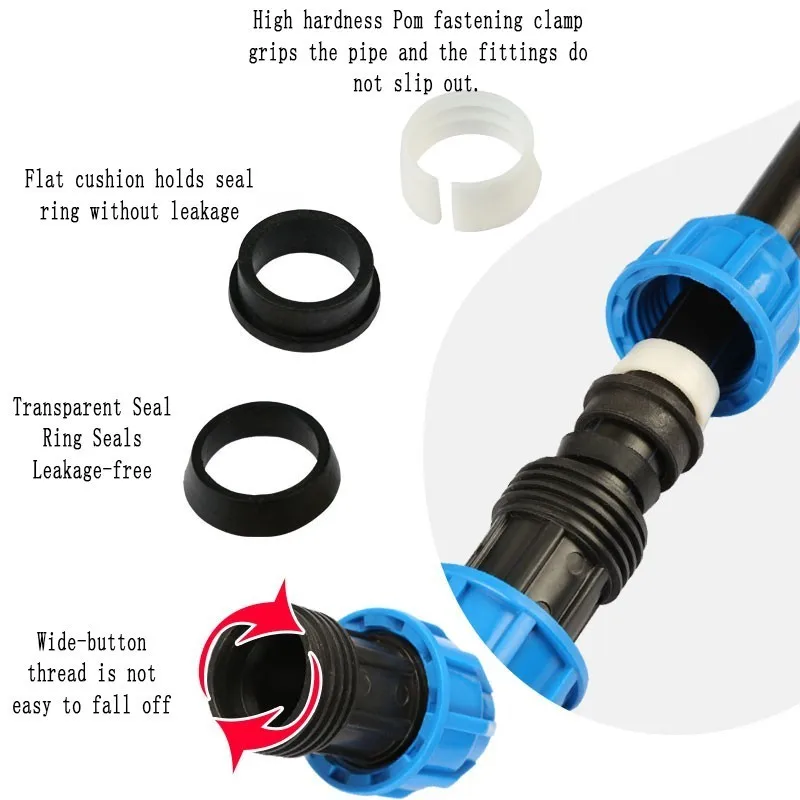 High hardness Pom fastening clamp grips the pipe and the fittings do not slip out.

Flat cushion holds seal ring without leakage

Transparent Seal Ring Seals Leakage-free

Wide-button thread is not easy to fall off