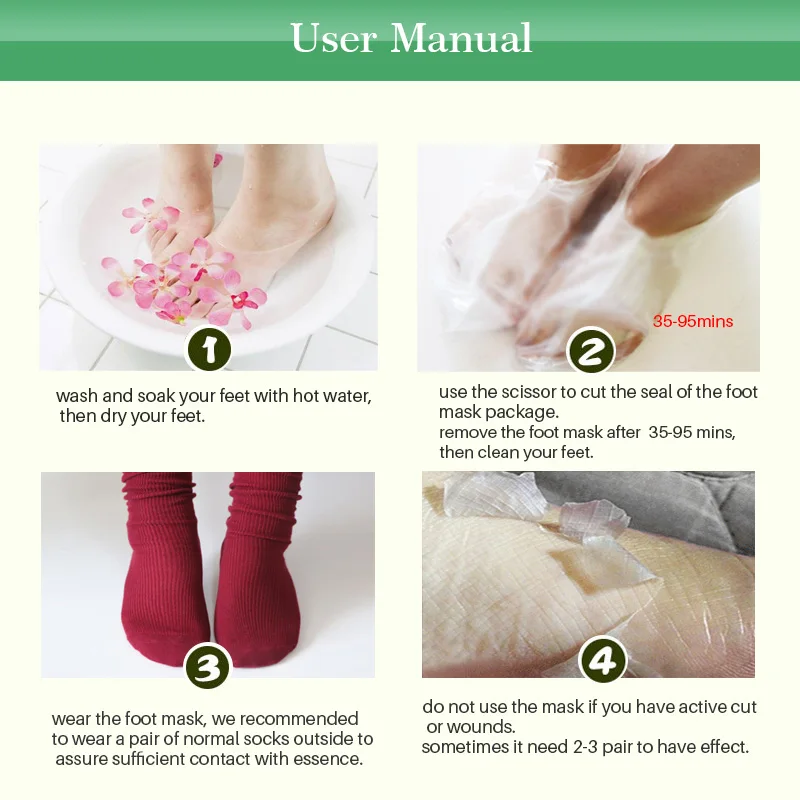 User Manual

1

wash and soak your feet with hot water, then dry your feet.

35-95mins

2

use the scissor to cut the seal of the foot mask package.
remove the foot mask after 35-95 mins, then clean your feet.

3

wear the foot mask, we recommended to wear a pair of normal socks outside to assure sufficient contact with essence.

4

do not use the mask if you have active cut or wounds.
sometimes it need 2-3 pair to have effect.