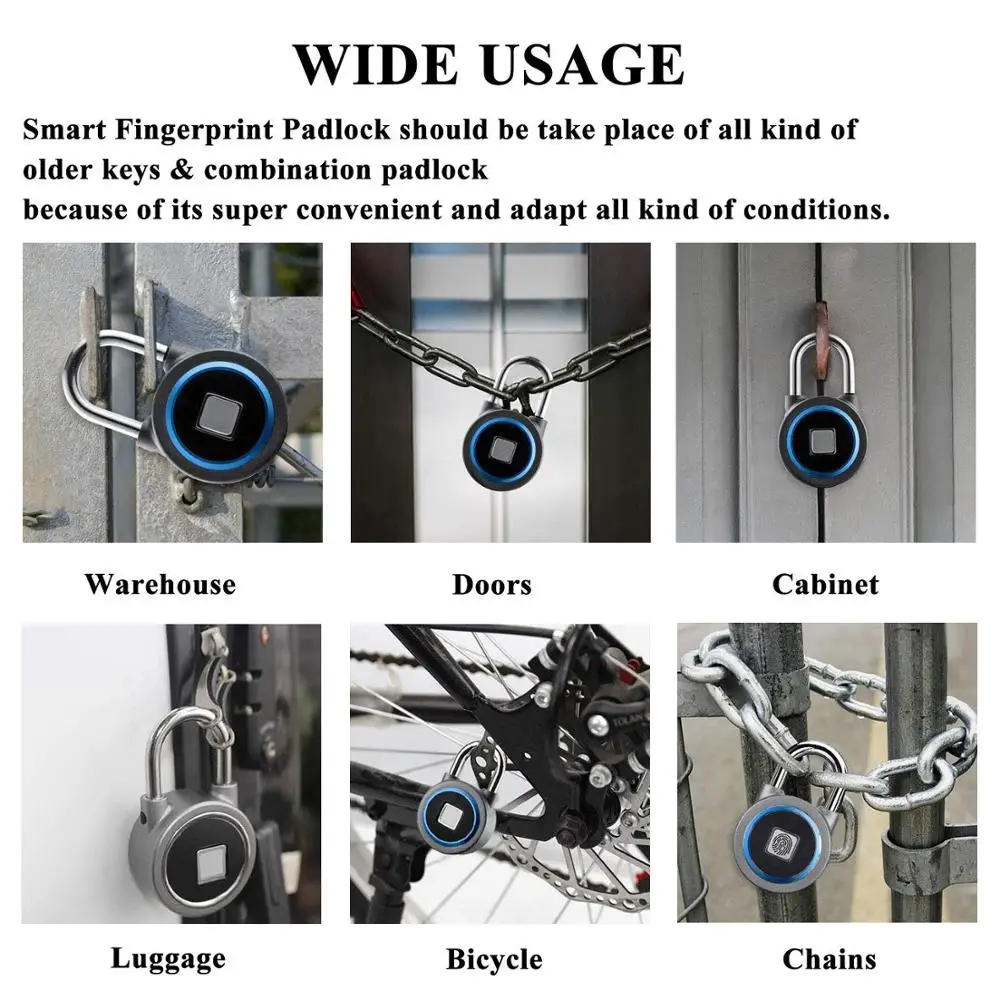 WIDE USAGE

Smart Fingerprint Padlock should be take place of all kind of older keys & combination padlock
because of its super convenient and adapt all kind of conditions.

Warehouse

Doors

Cabinet

Luggage

Bicycle

Chains