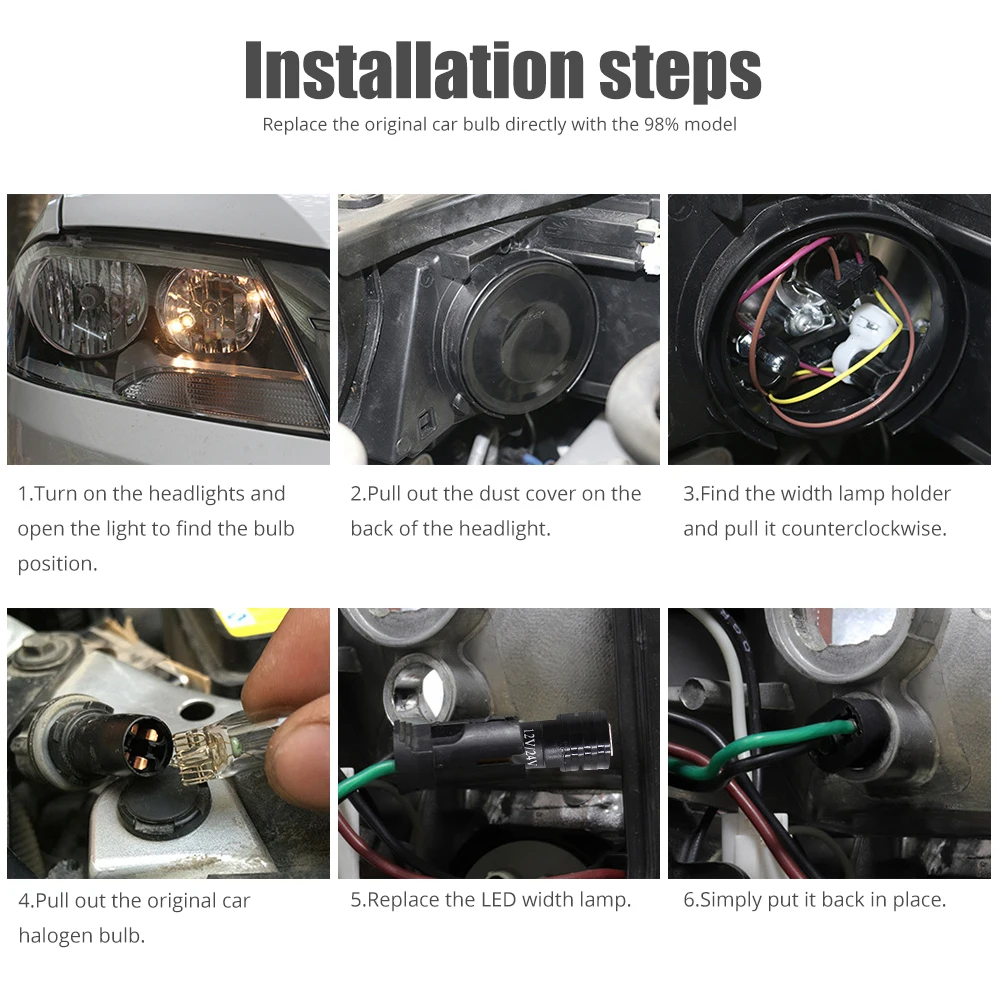 Installation steps

Replace the original car bulb directly with the 98% model

1.Turn on the headlights and open the light to find the bulb position.

2.Pull out the dust cover on the back of the headlight.

3.Find the width lamp holder and pull it counterclockwise.

4.Pull out the original car halogen bulb.

12V/24V

5.Replace the LED width lamp.

6.Simply put it back in place.