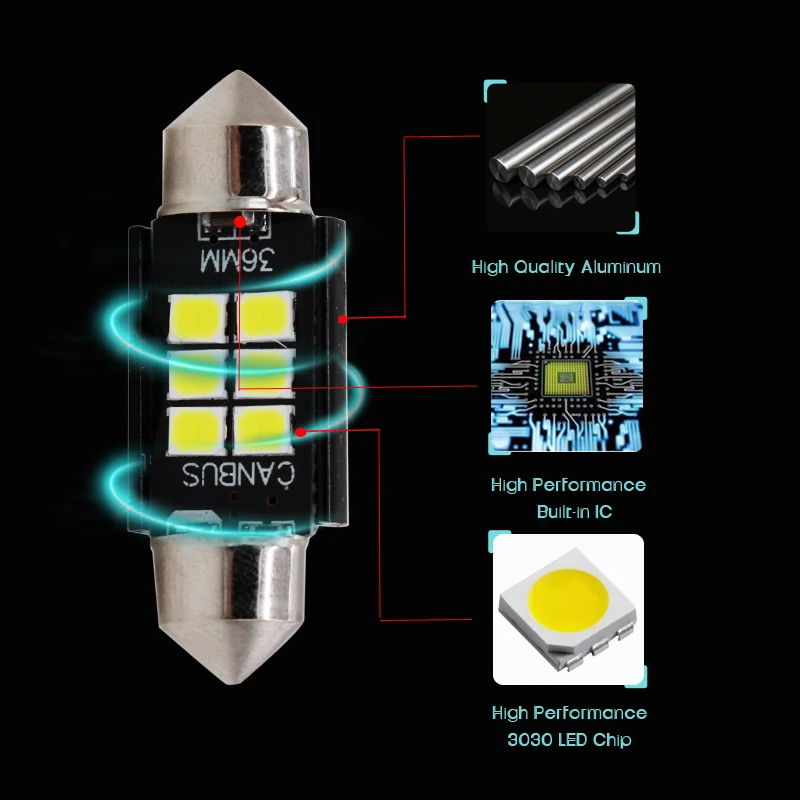 36MM

CANBUS

High Quality Aluminum

High Performance
Built-in IC

High Performance
3030 LED Chip