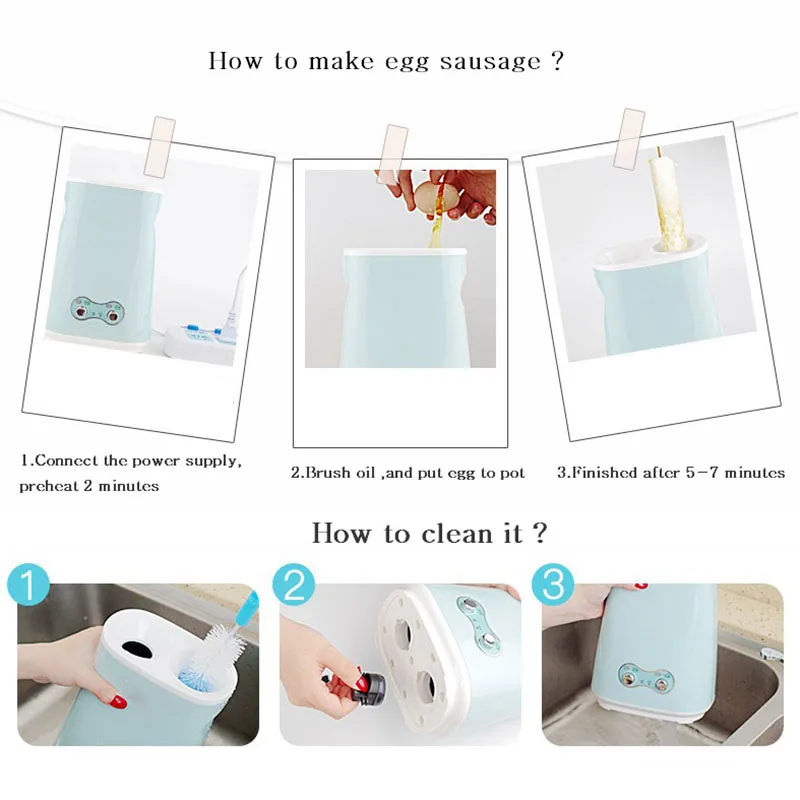 How to make egg sausage ?

1.Connect the power supply, preheat 2 minutes

2.Brush oil ,and put egg to pot

3.Finished after 5-7 minutes

How to clean it ?

1

2

3