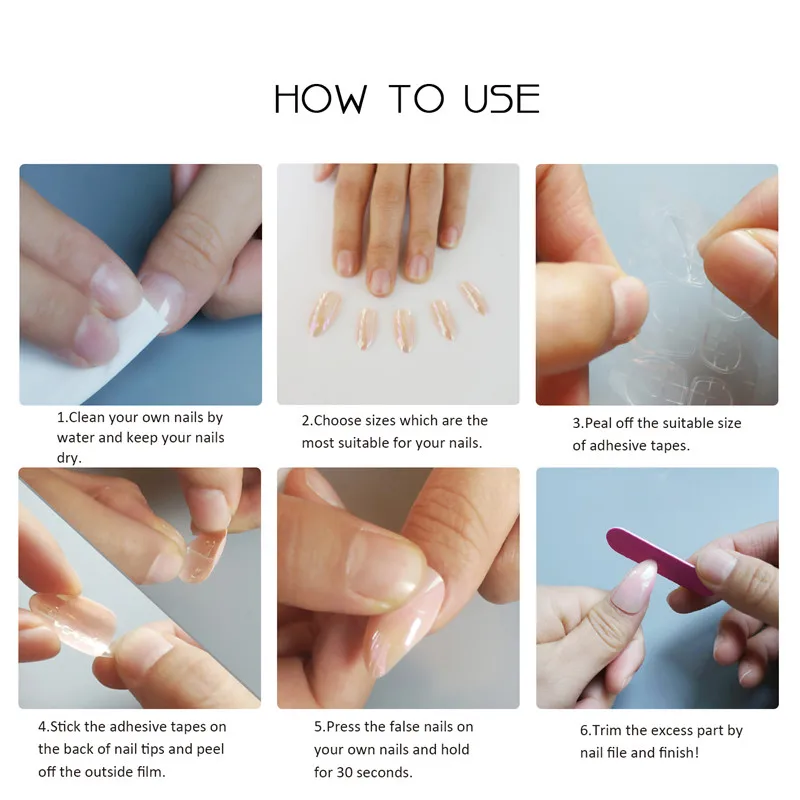 HOW TO USE

1.Clean your own nails by water and keep your nails dry.

2.Choose sizes which are the most suitable for your nails.

3.Peal off the suitable size of adhesive tapes.

4.Stick the adhesive tapes on the back of nail tips and peel off the outside film.

5.Press the false nails on your own nails and hold for 30 seconds.

6.Trim the excess part by nail file and finish!