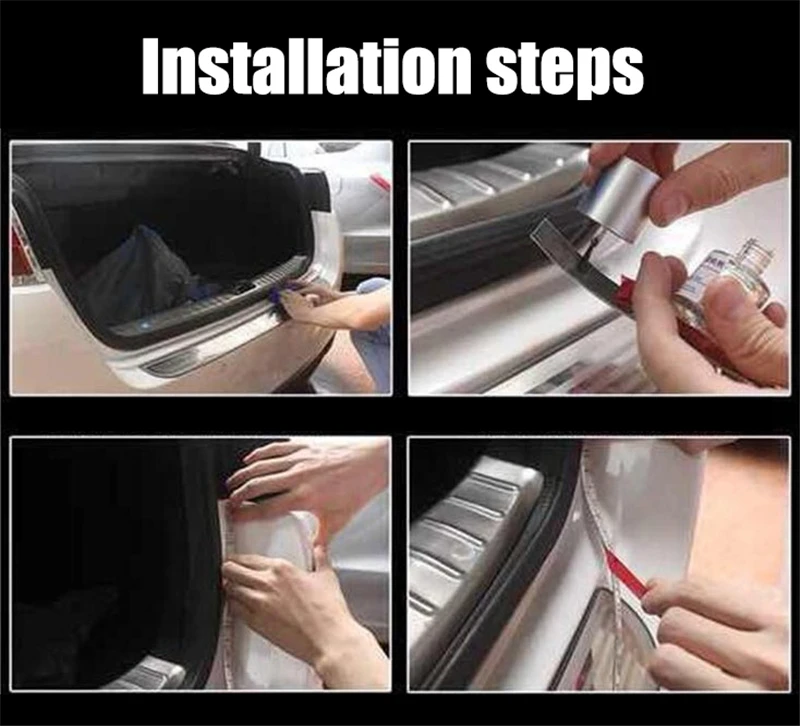 Installation steps