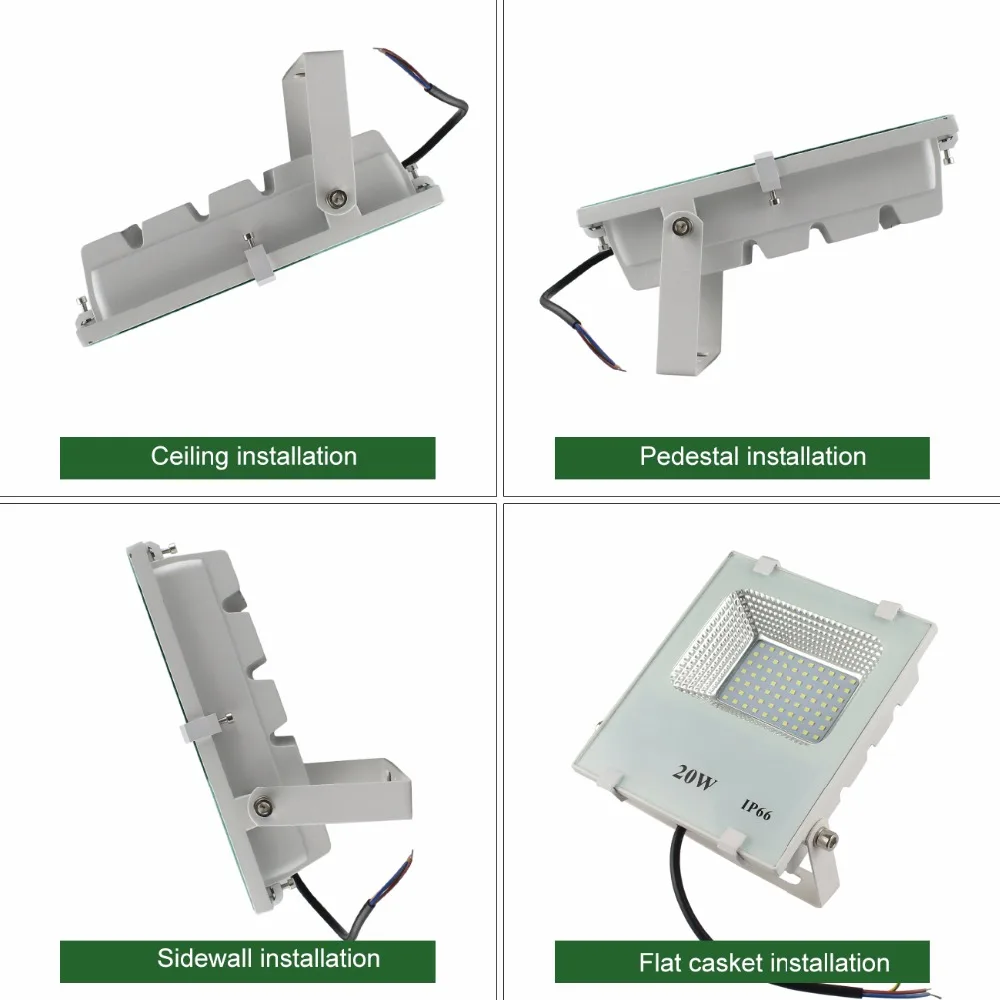 Ceiling installation

Pedestal installation

Sidewall installation

20W

IP66

Flat casket installation