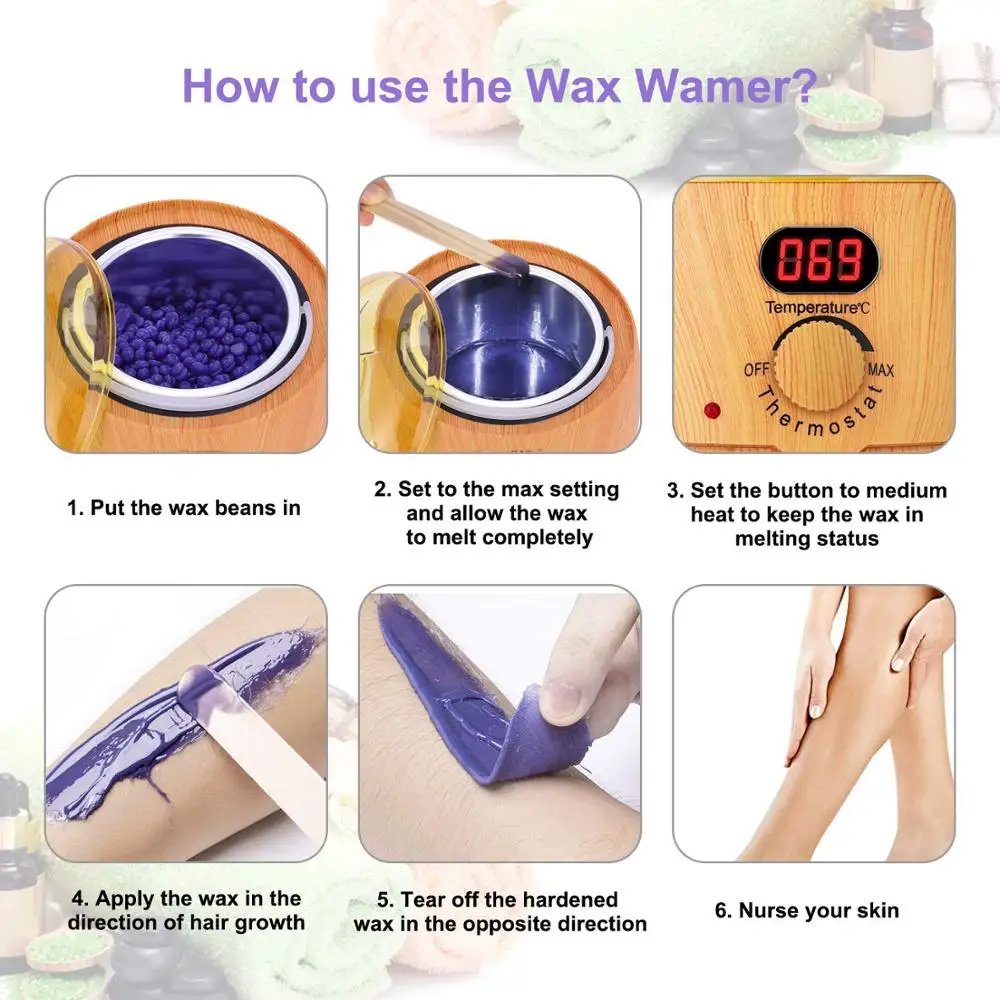 How to use the Wax Wamer?

069

Temperature°C

OFF MAX

Thermostat

1. Put the wax beans in

2. Set to the max setting and allow the wax to melt completely

3. Set the button to medium heat to keep the wax in melting status

4. Apply the wax in the direction of hair growth

5. Tear off the hardened wax in the opposite direction

6. Nurse your skin