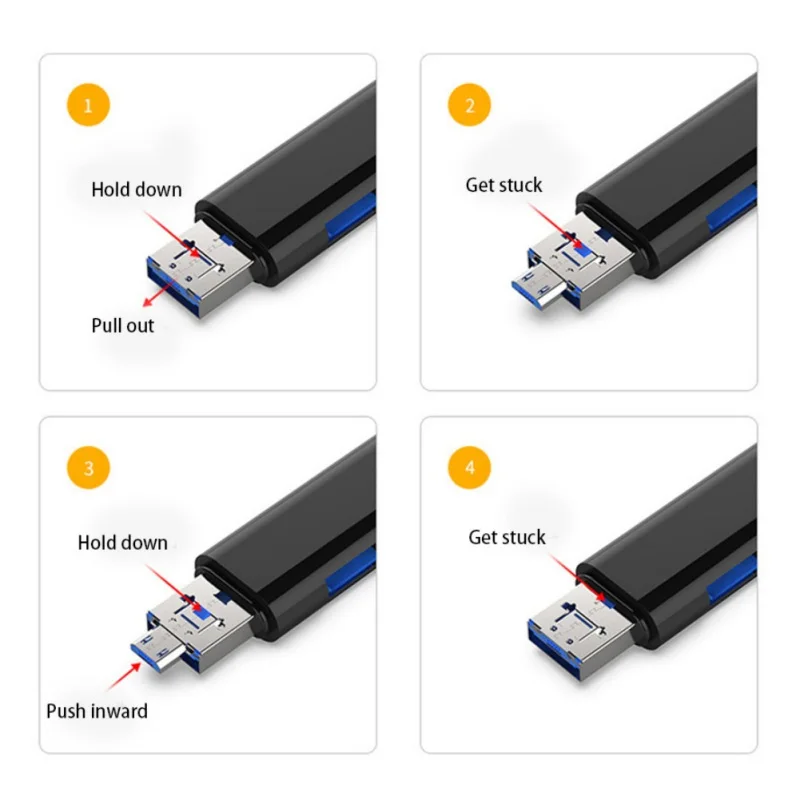 1

Hold down

Pull out

2

Get stuck

3

Hold down

Push inward

4

Get stuck