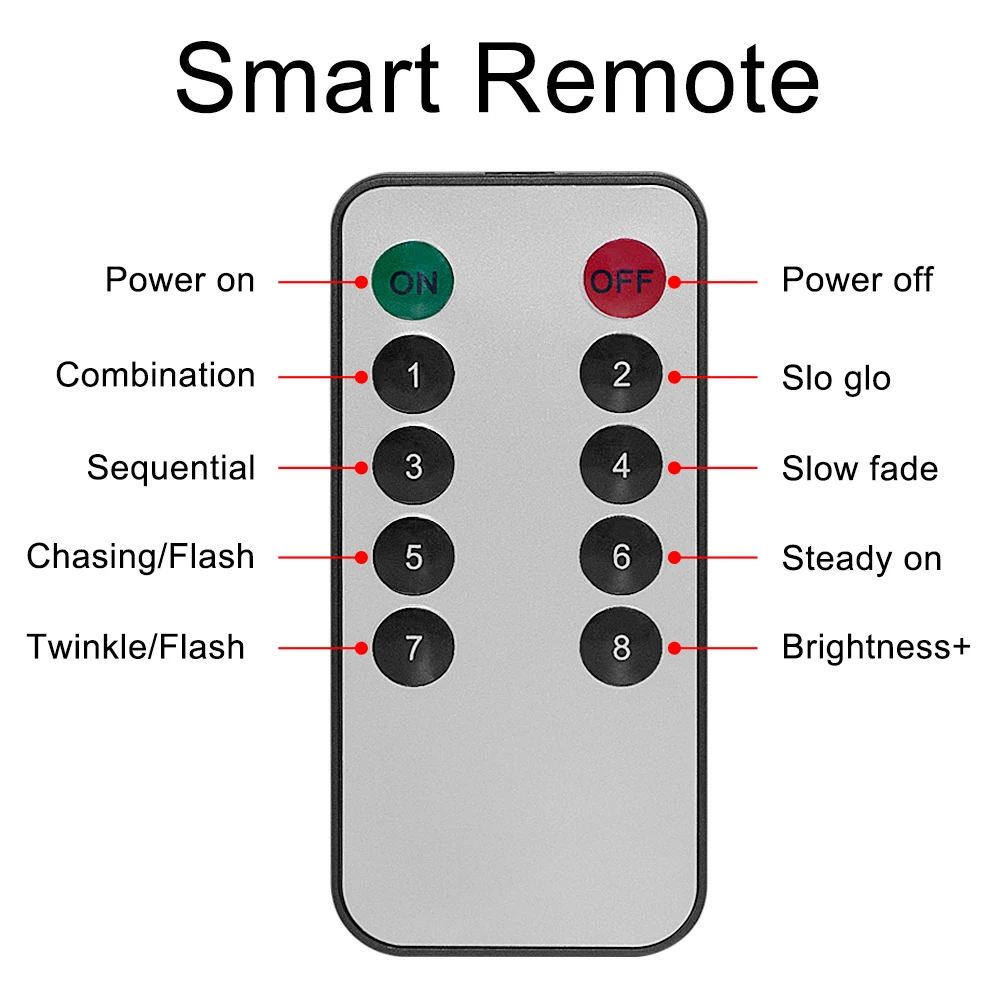 Smart Remote

Power on
ON
OFF
Power off

Combination
1
2
Slo glo

Sequential
3
4
Slow fade

Chasing/Flash
5
6
Steady on

Twinkle/Flash
7
8
Brightness+