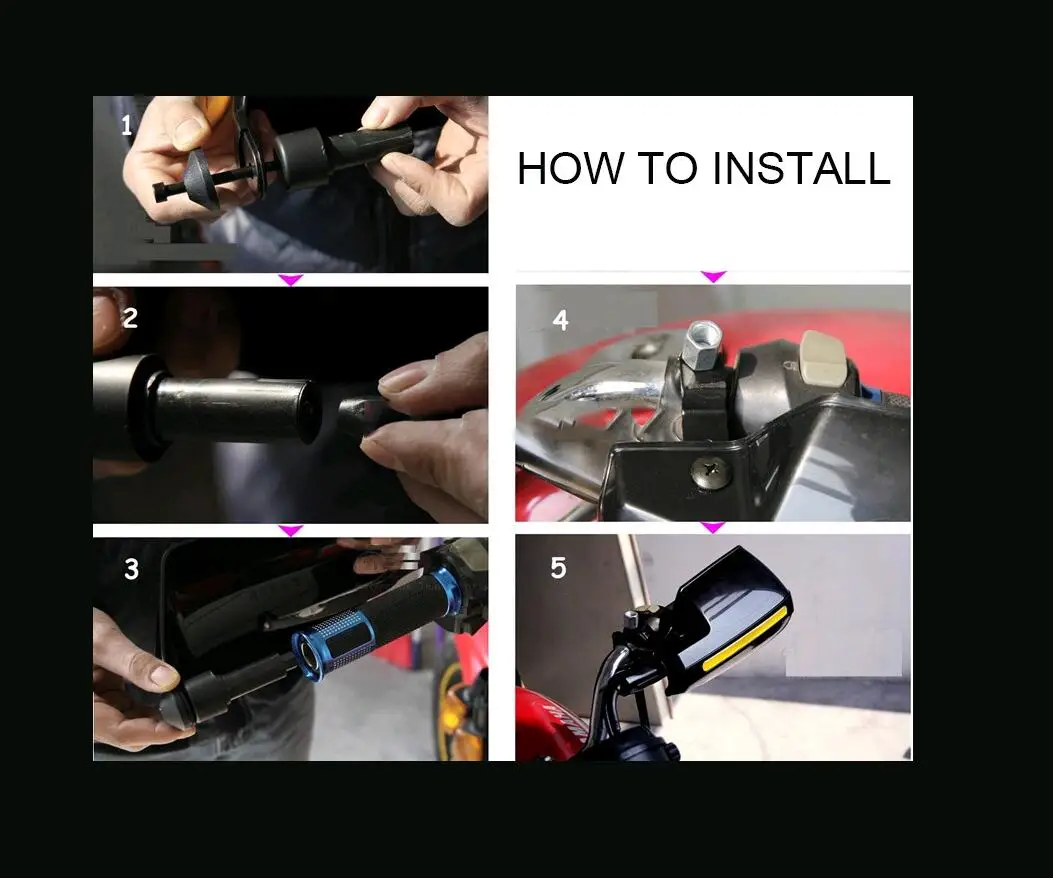 1

HOW TO INSTALL

2

4

3

5