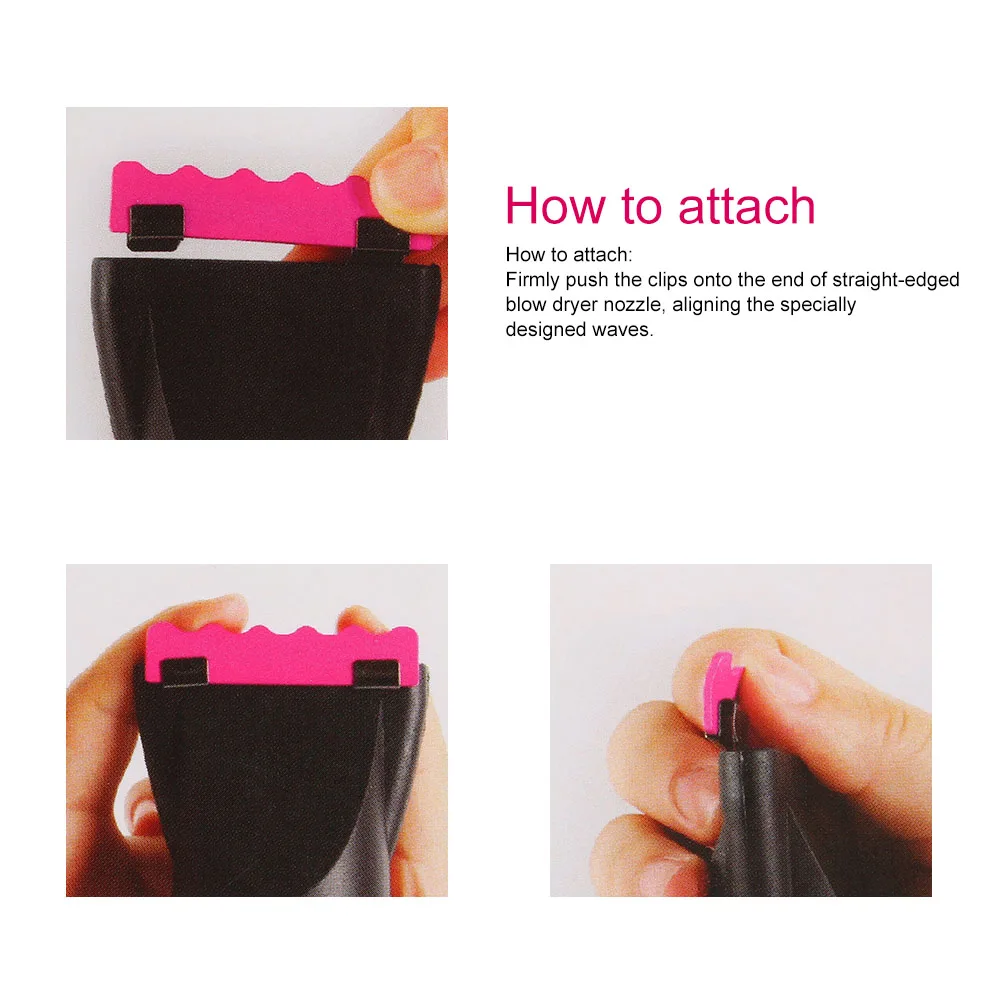 How to attach

How to attach:
Firmly push the clips onto the end of straight-edged blow dryer nozzle, aligning the specially designed waves.