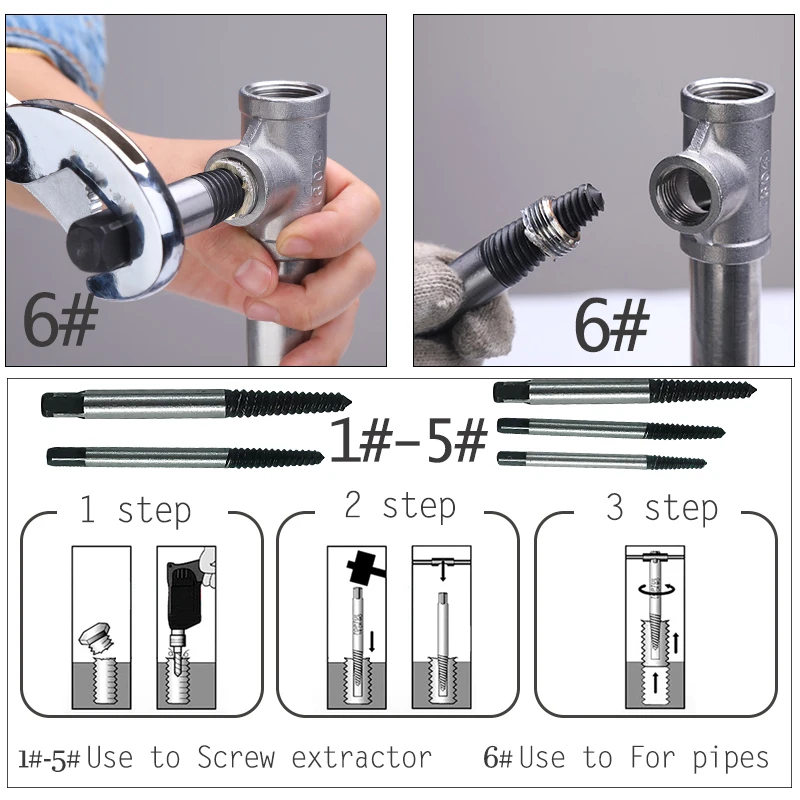 6#

6#

1#-5#

1 step

2 step

3 step

1#-5# Use to Screw extractor

6# Use to For pipes