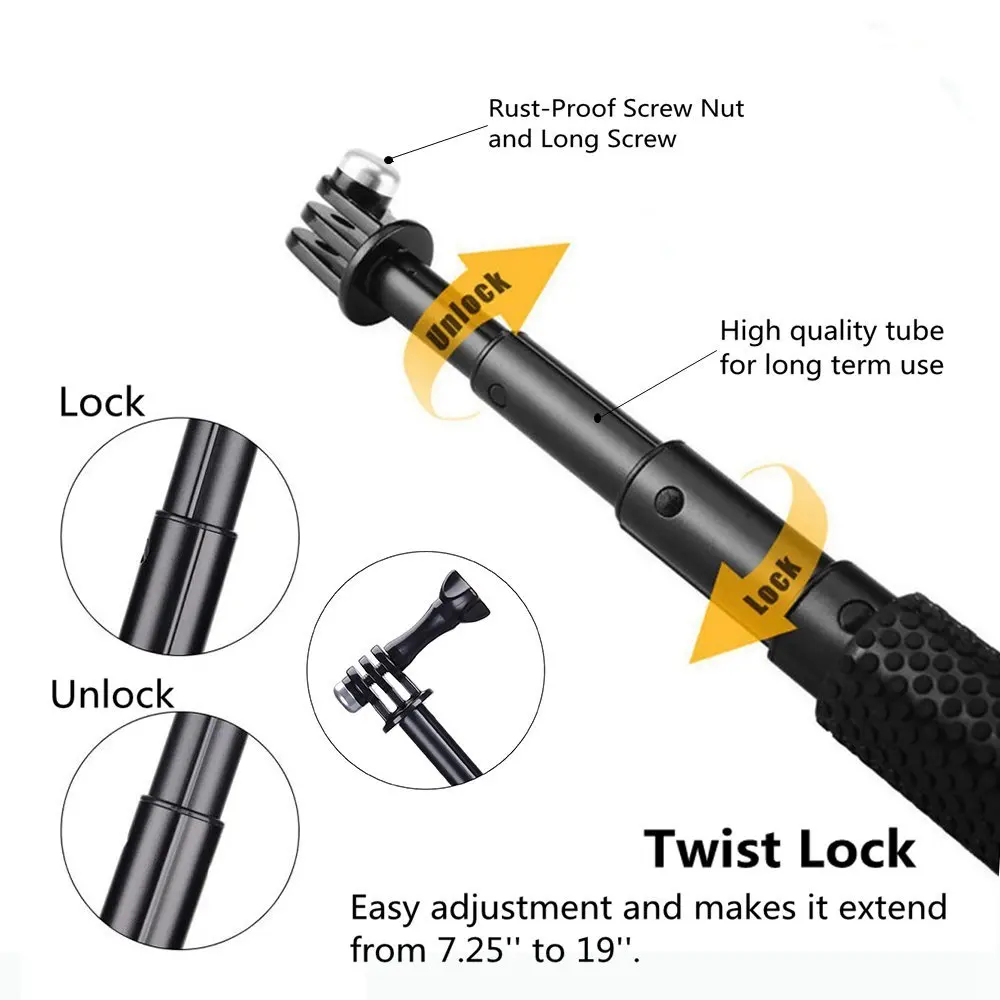 Rust-Proof Screw Nut and Long Screw

Unlock

High quality tube for long term use

Lock

Lock

Unlock

Twist Lock

Easy adjustment and makes it extend from 7.25'' to 19''.