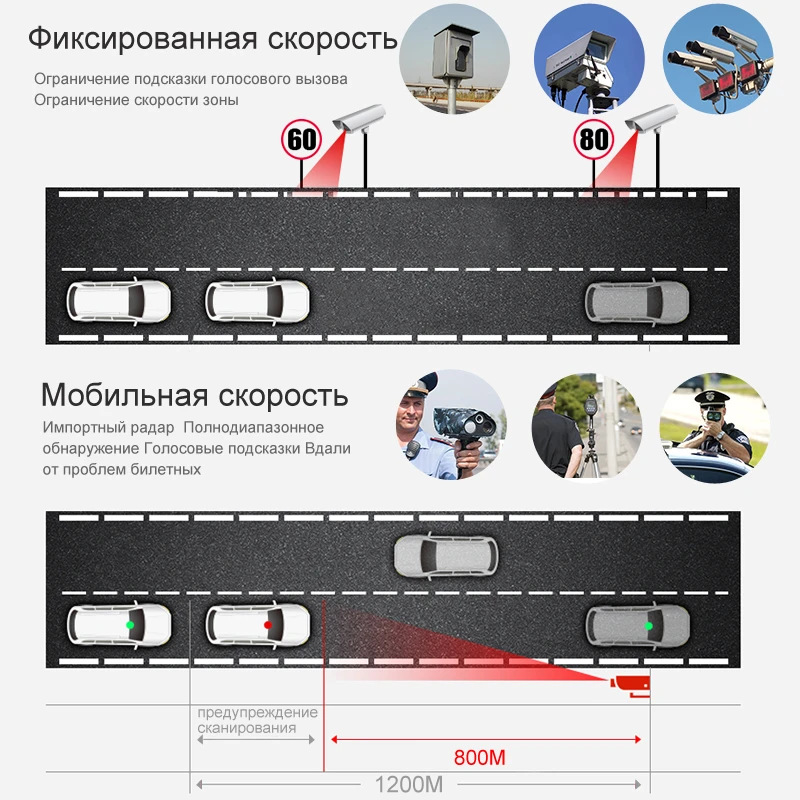 Фиксированная скорость

Ограничение подсказки голосового вызова
Ограничение скорости зоны

60

80

Мобильная скорость

Импортный радар Полнодиапазонное обнаружение Голосовые подсказки Вдали от проблем билетных

предупреждение сканирования

800M

1200M