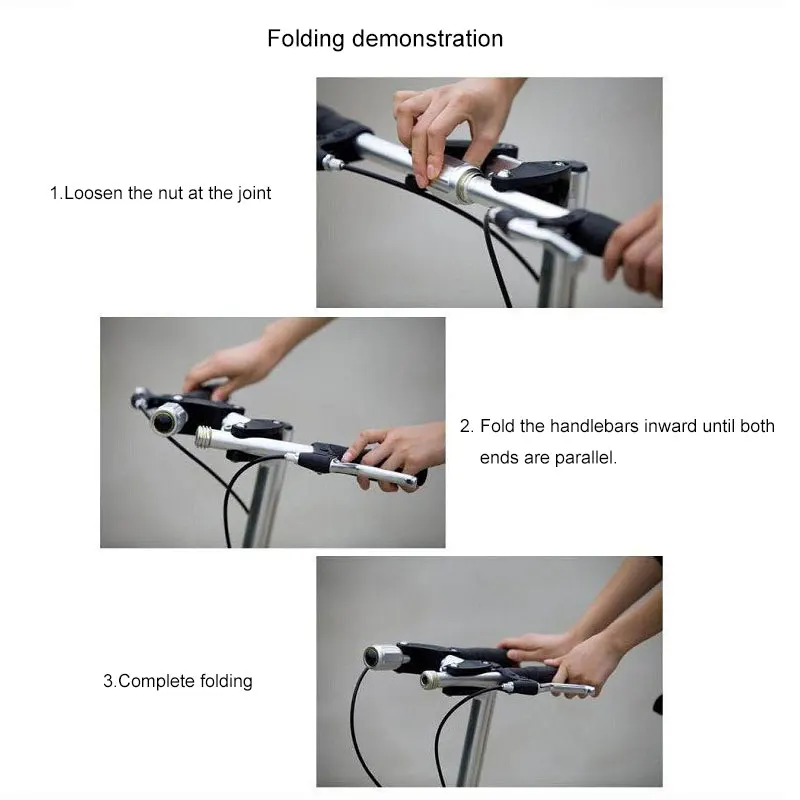 Folding demonstration

1.Loosen the nut at the joint

2. Fold the handlebars inward until both ends are parallel.

3.Complete folding