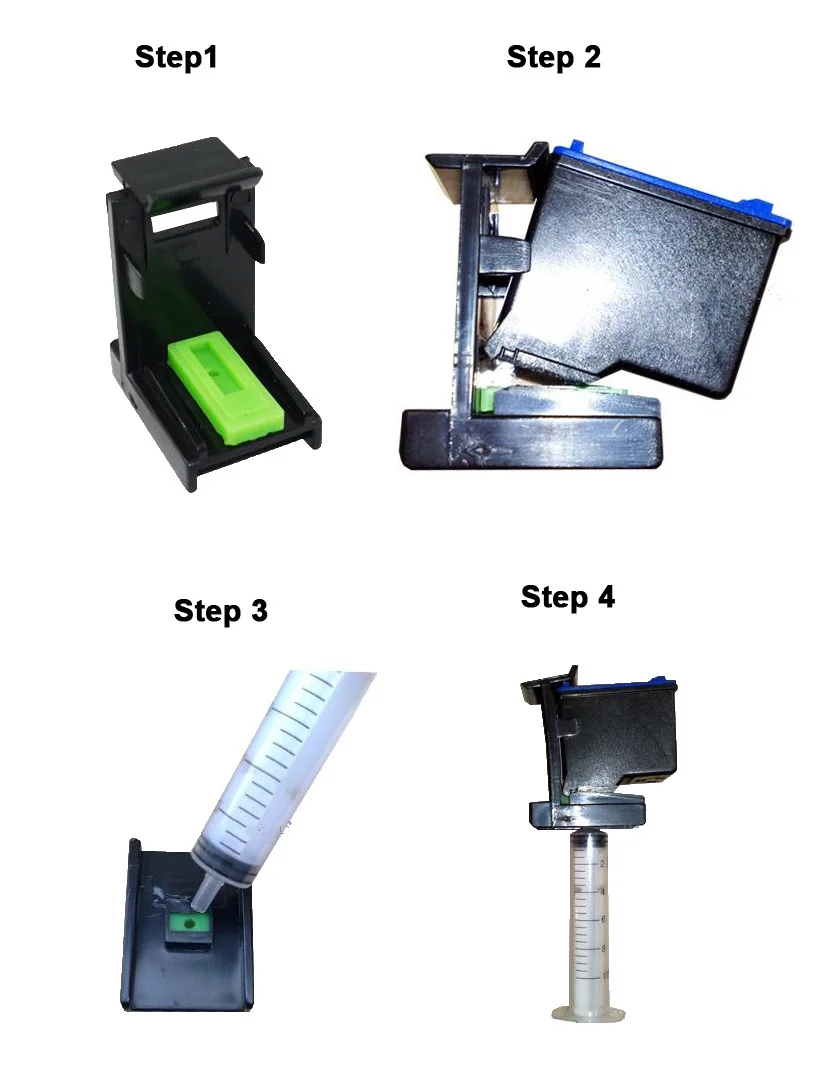 Step1

Step 2

Step 3

Step 4

2
4
6
8
10