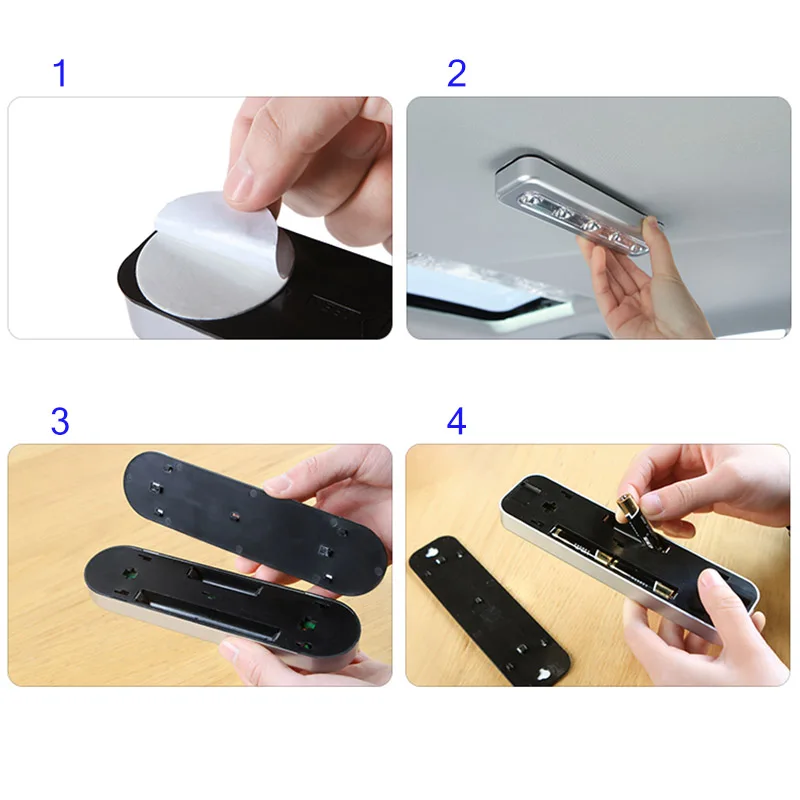 1

2

3

4