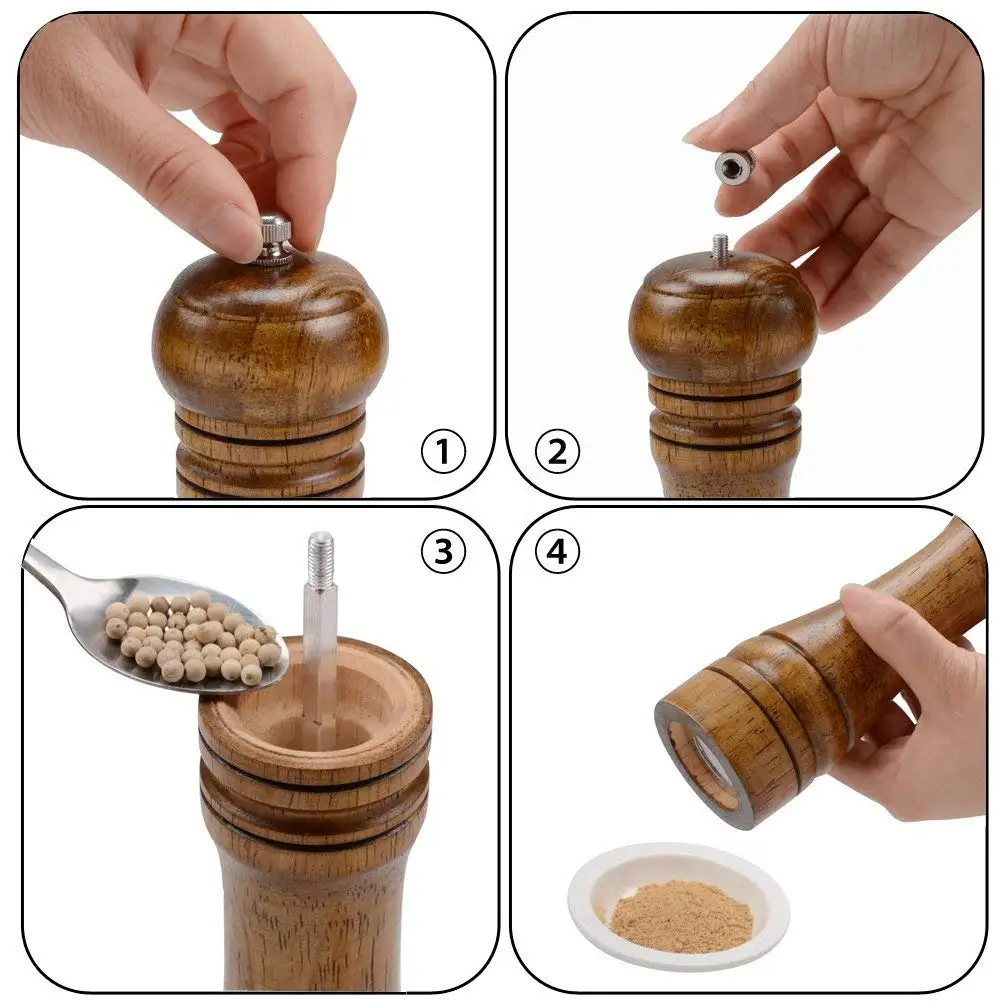 1
2
3
4