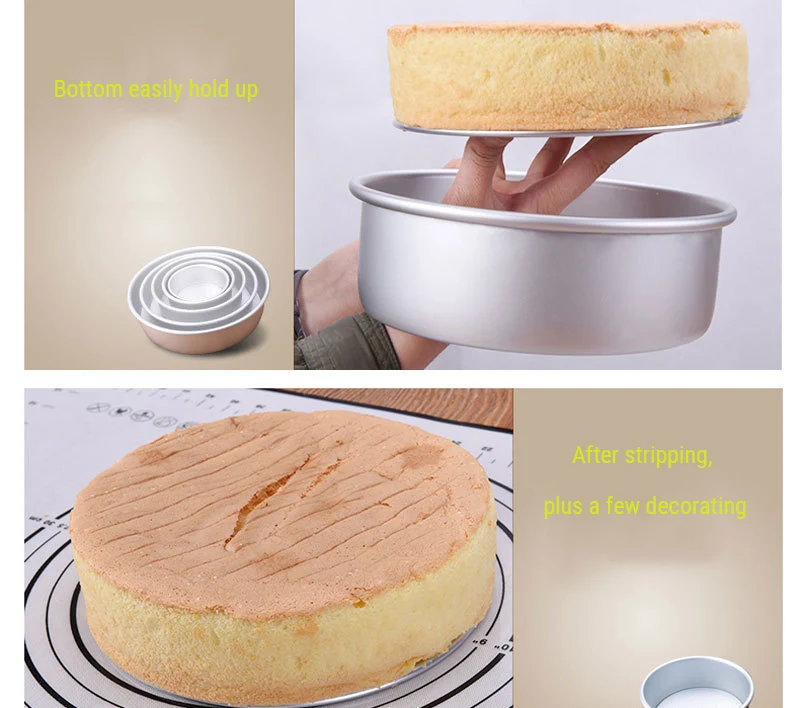 Bottom easily hold up

After stripping,

plus a few decorating