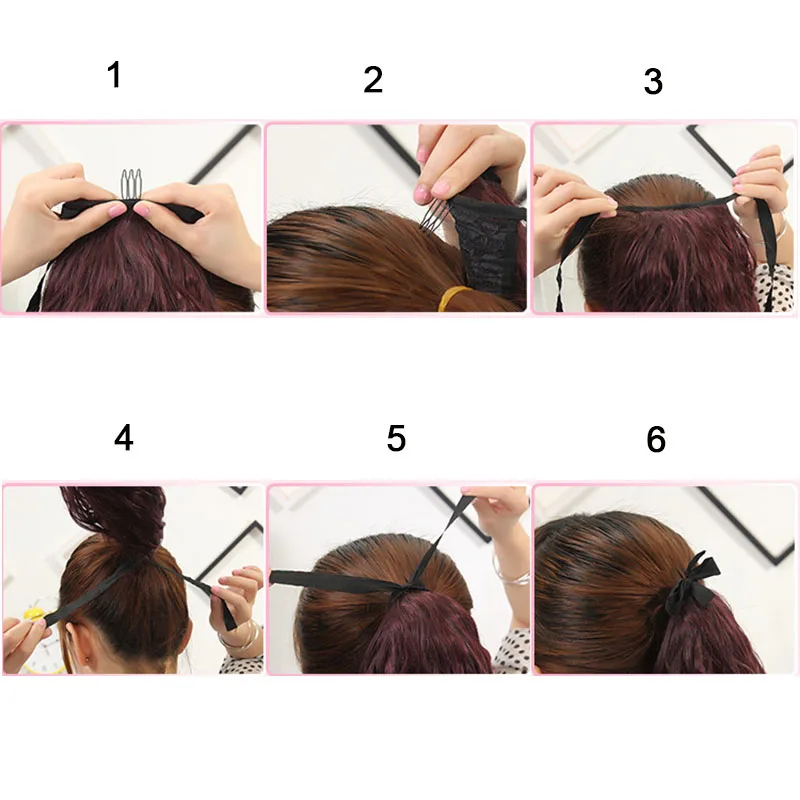 1
2
3
4
5
6