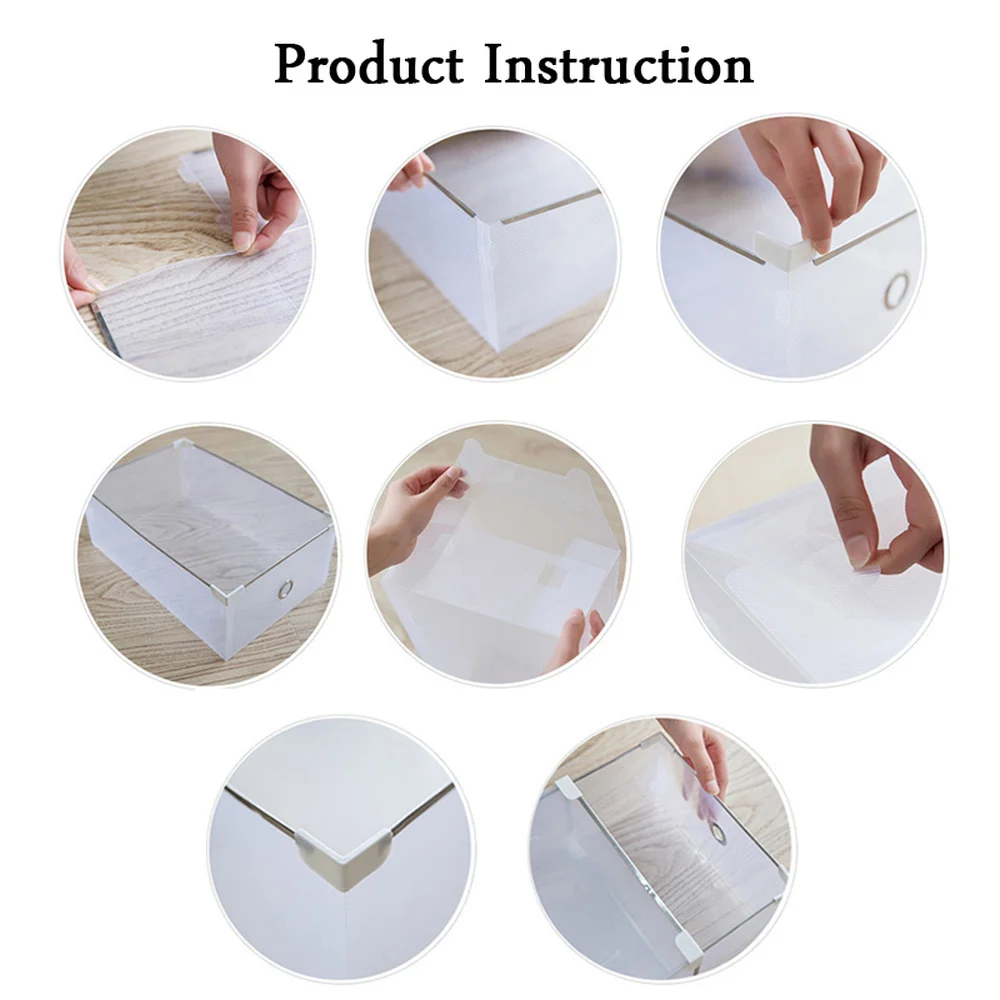 Product Instruction