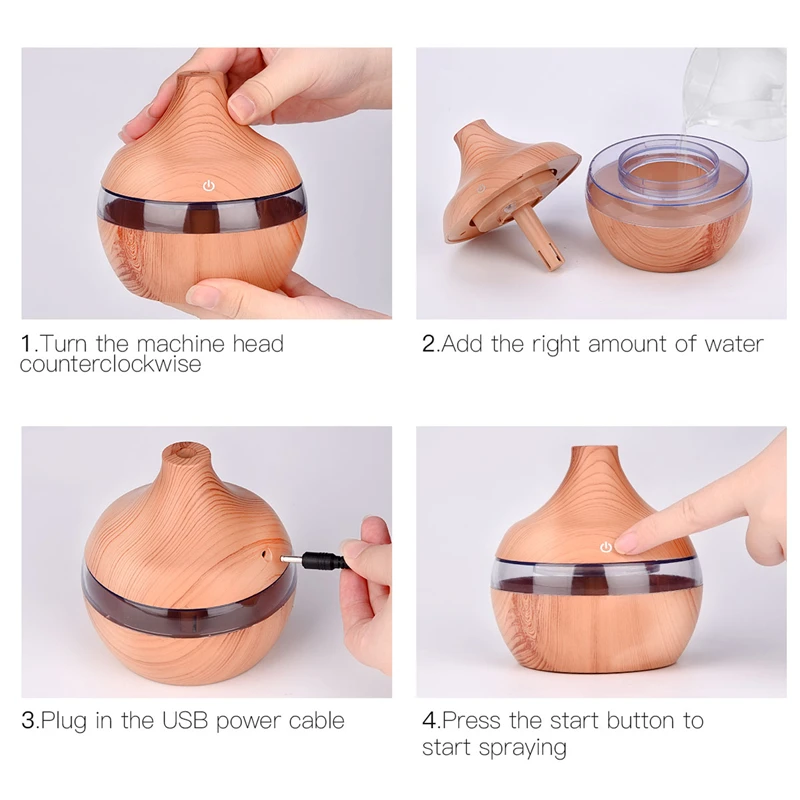 1.Turn the machine head counterclockwise

2.Add the right amount of water

3.Plug in the USB power cable

4.Press the start button to start spraying