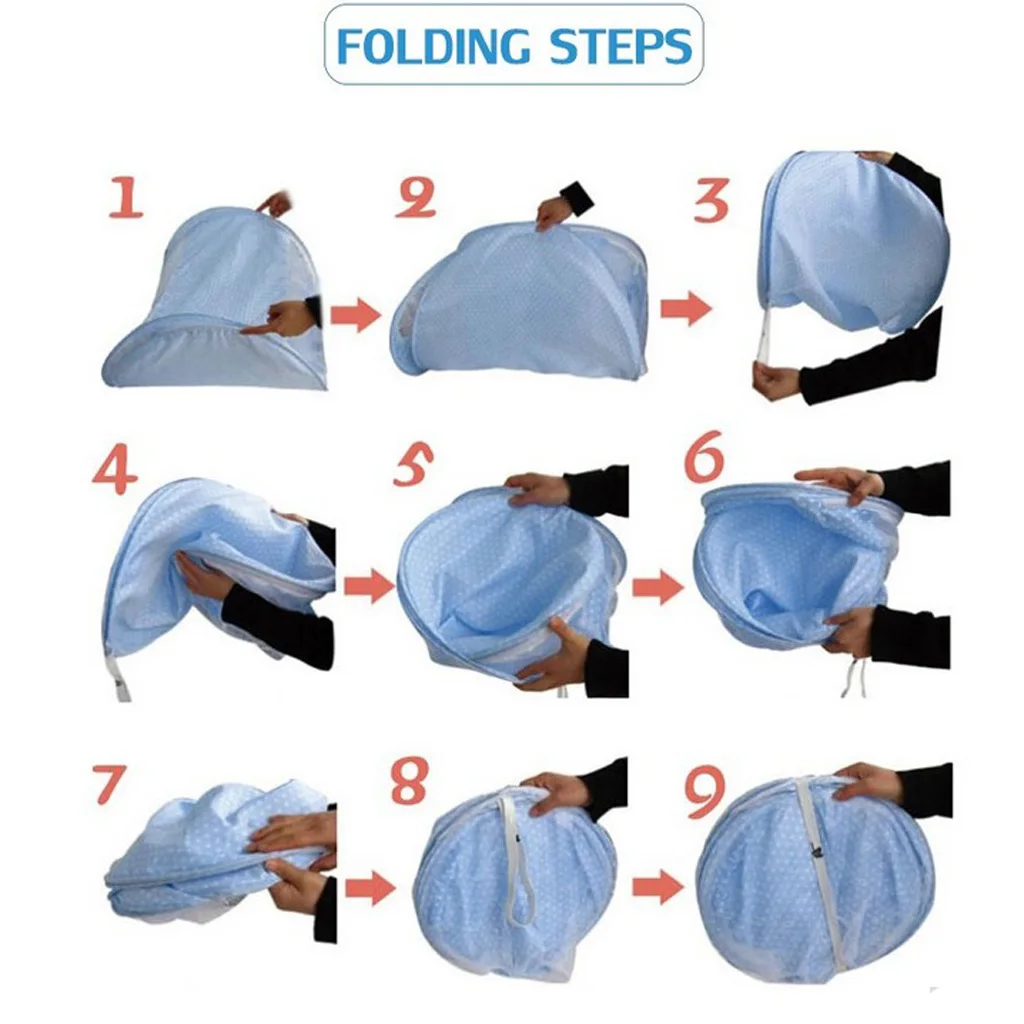 FOLDING STEPS

1

2

3

4

5

6

7

8

9