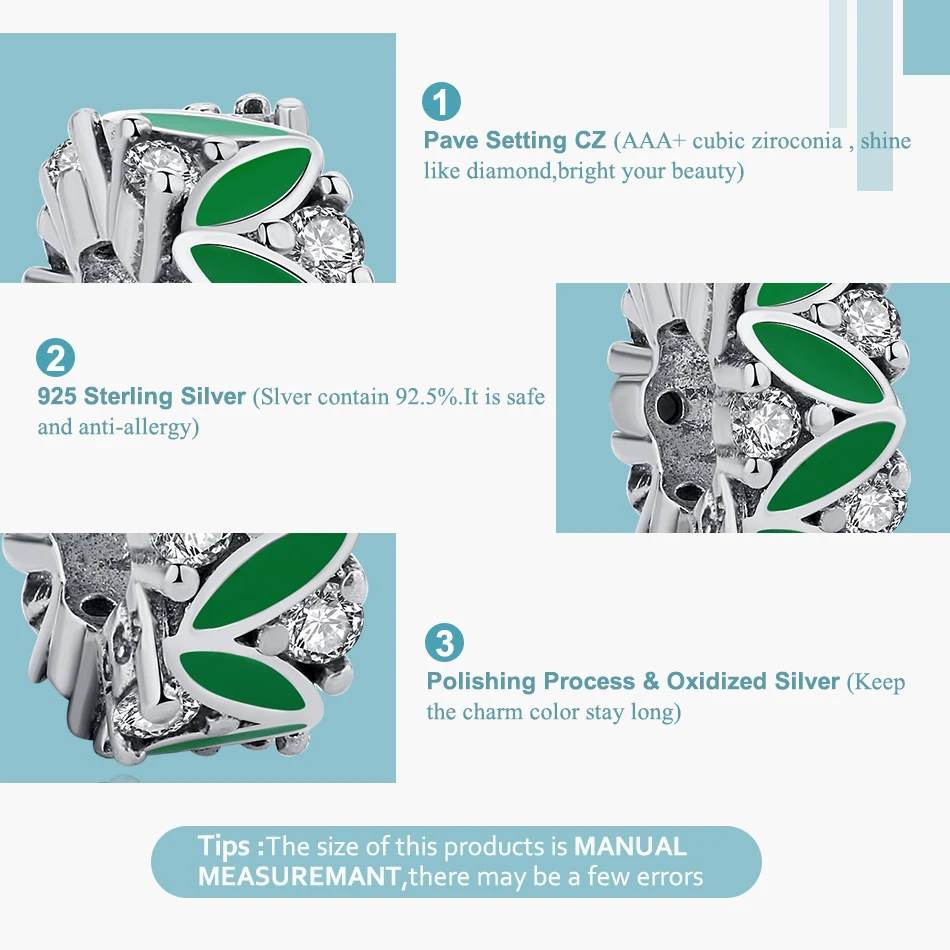 1
Pave Setting CZ (AAA+ cubic ziroconia , shine like diamond,bright your beauty)

2
925 Sterling Silver (Slver contain 92.5%.It is safe and anti-allergy)

3
Polishing Process & Oxidized Silver (Keep the charm color stay long)

Tips :The size of this products is MANUAL MEASUREMANT,there may be a few errors