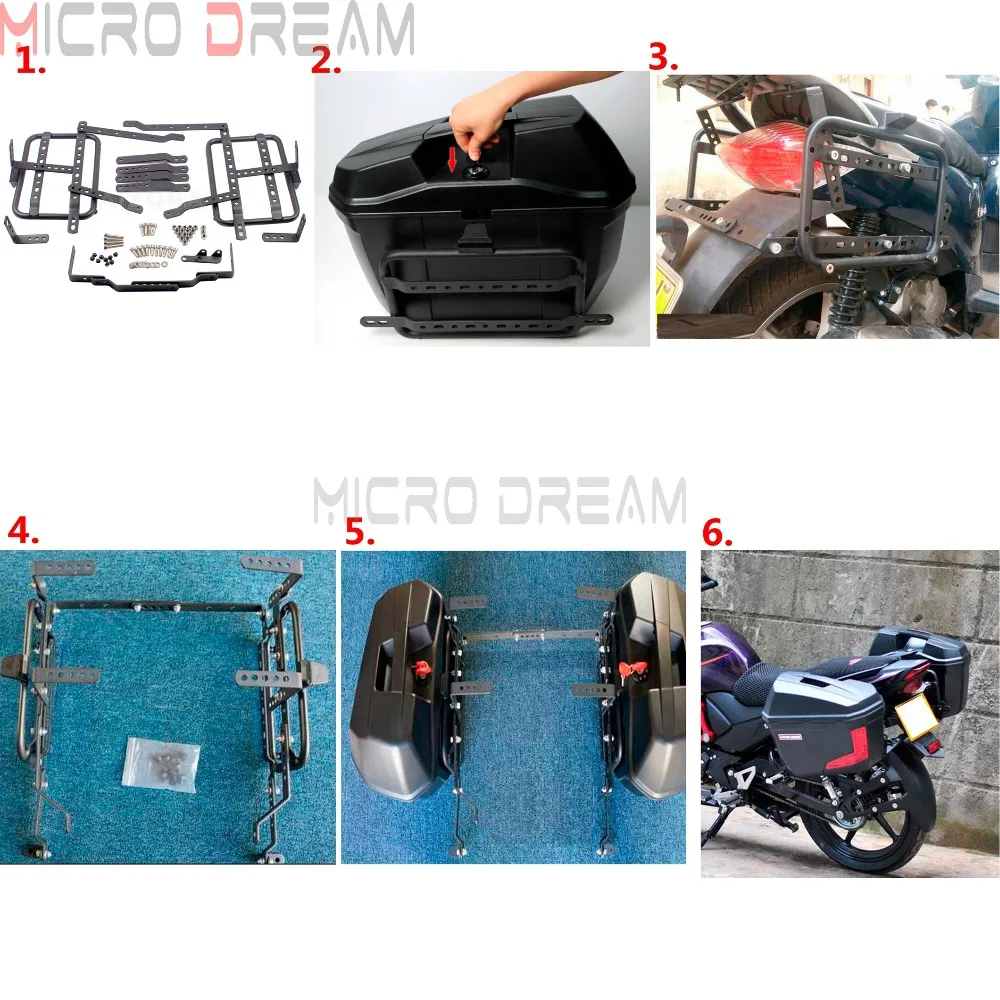 MICRO DREAM
1.
2.
3.
MICRO DREAM
4.
5.
6.